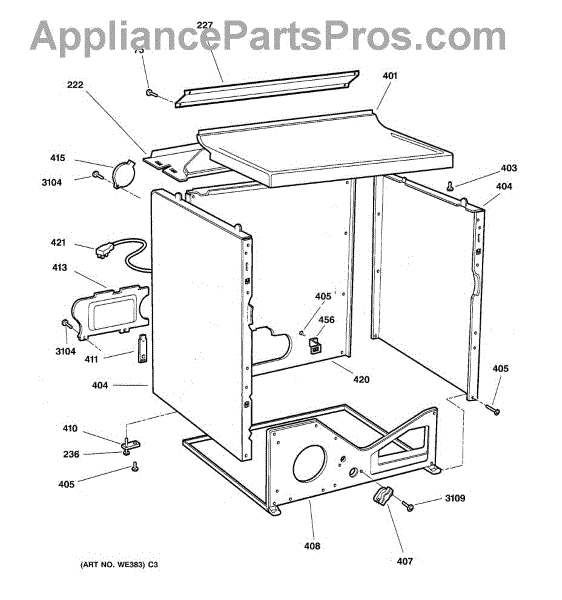 AppliancePartsPros.com

227
73
401
222
415
3104
403
404
421
413
405
456
3104
411
420
404
405
410
236
405
3109
408
407
(ART NO. WE383) C3