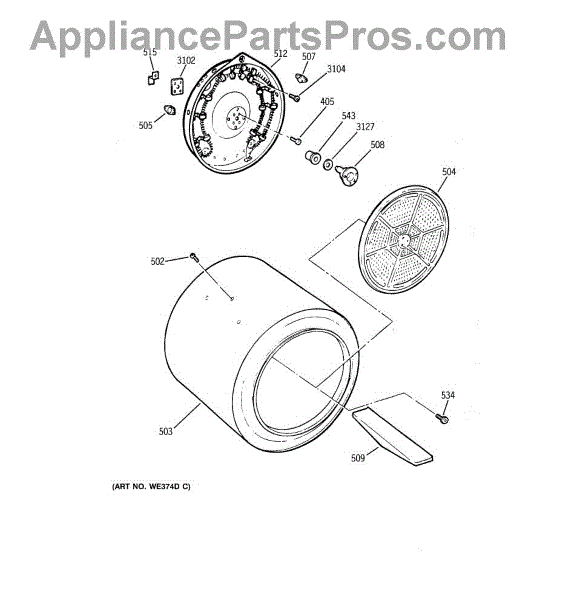 AppliancePartsPros.com

515
3102
512
507
3104
505
405
543
3127
508
504
502
503
534
509

(ART NO. WE374D C)