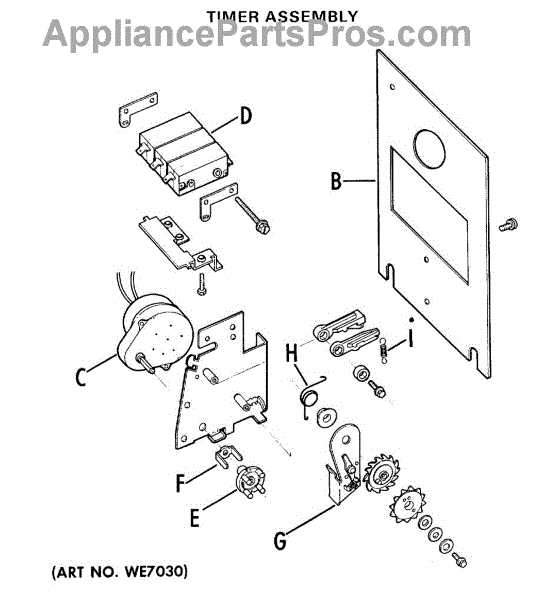 TIMER ASSEMBLY
AppliancePartsPros.com

D
B
C
H
I
F
E
G

(ART NO. WE7030)