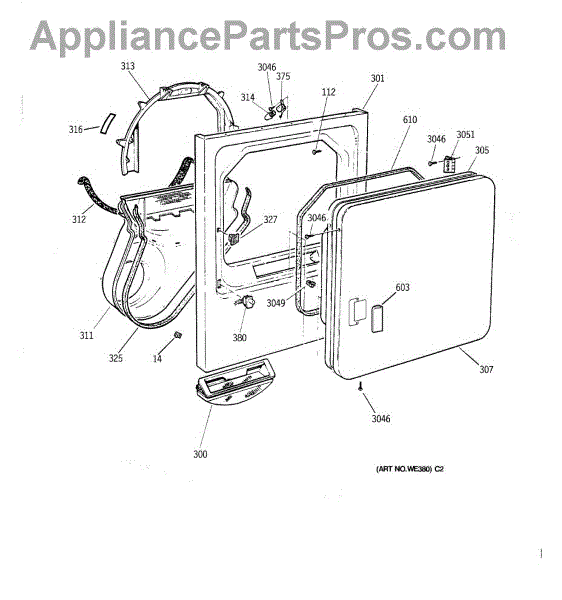 AppliancePartsPros.com

313
3046
375
314
112
301
316
610
3046
3051
305
312
327
3046
603
3049
311
380
325
14
307
3046
300

(ART NO.WE380) C2