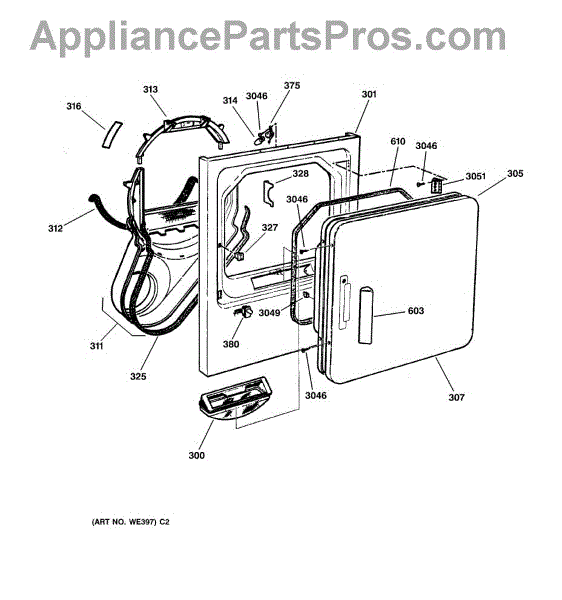 AppliancePartsPros.com

316
313
314
3046
375
301
610
3046
3051
305
328
3046
312
327
3049
603
380
311
325
3046
307
300

(ART NO. WE397) C2