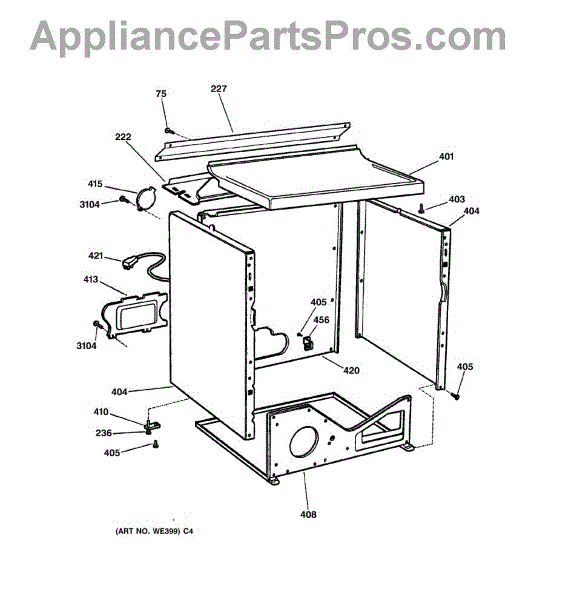 AppliancePartsPros.com

75
227
222
401
415
3104
403
404
421
413
405
456
3104
420
405
404
410
236
405
408

(ART NO. WE399) C4