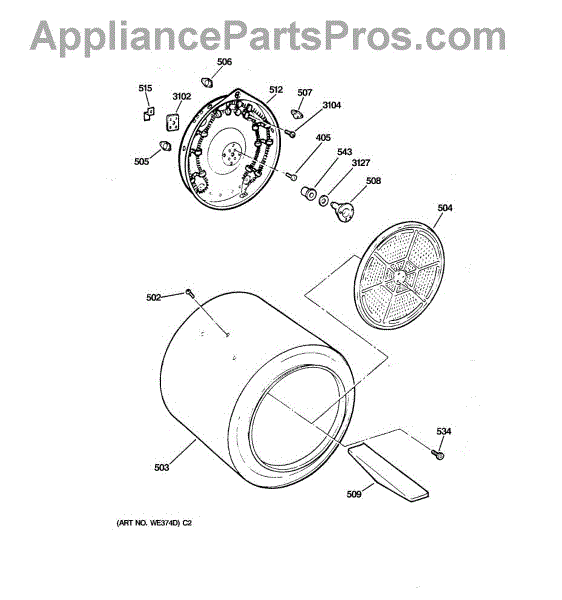 AppliancePartsPros.com

506
515
3102
512
507
3104
505
405
543
3127
508
504
502
503
534
509

(ART NO. WE374D) C2