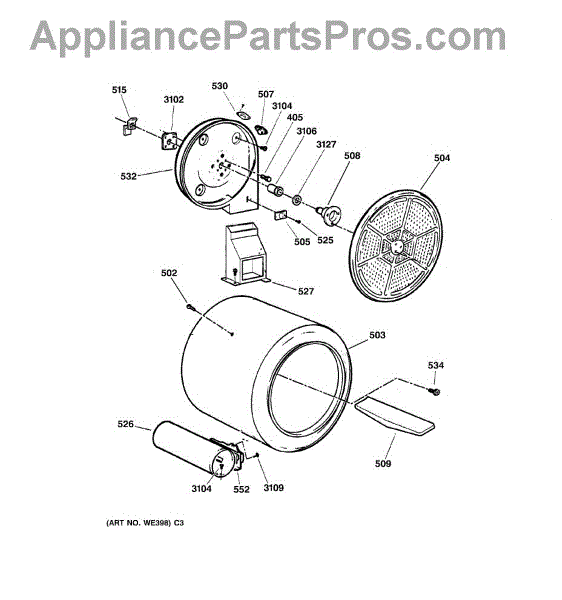 AppliancePartsPros.com

515
3102
530
507
3104
405
3106
3127
508
504
532
505
525
527
502
503
534
526
509
3104
552
3109

(ART NO. WE398) C3