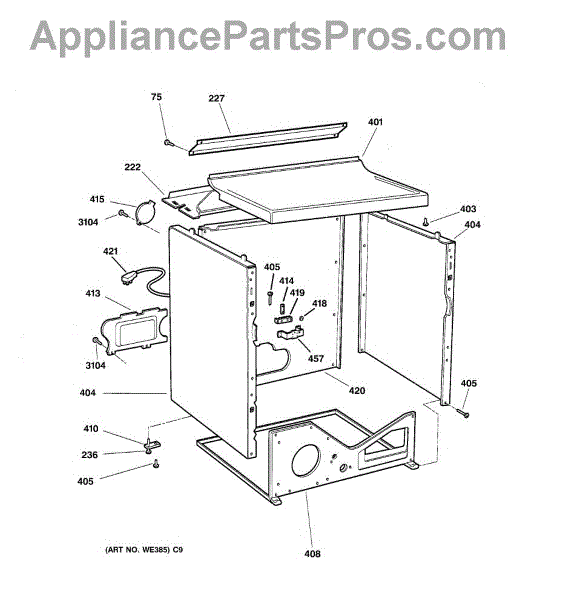 AppliancePartsPros.com

75
227
401
222
415
3104
403
404
421
405
414
419
418
413
457
3104
420
404
405
410
236
405
408

(ART NO. WE385) C9