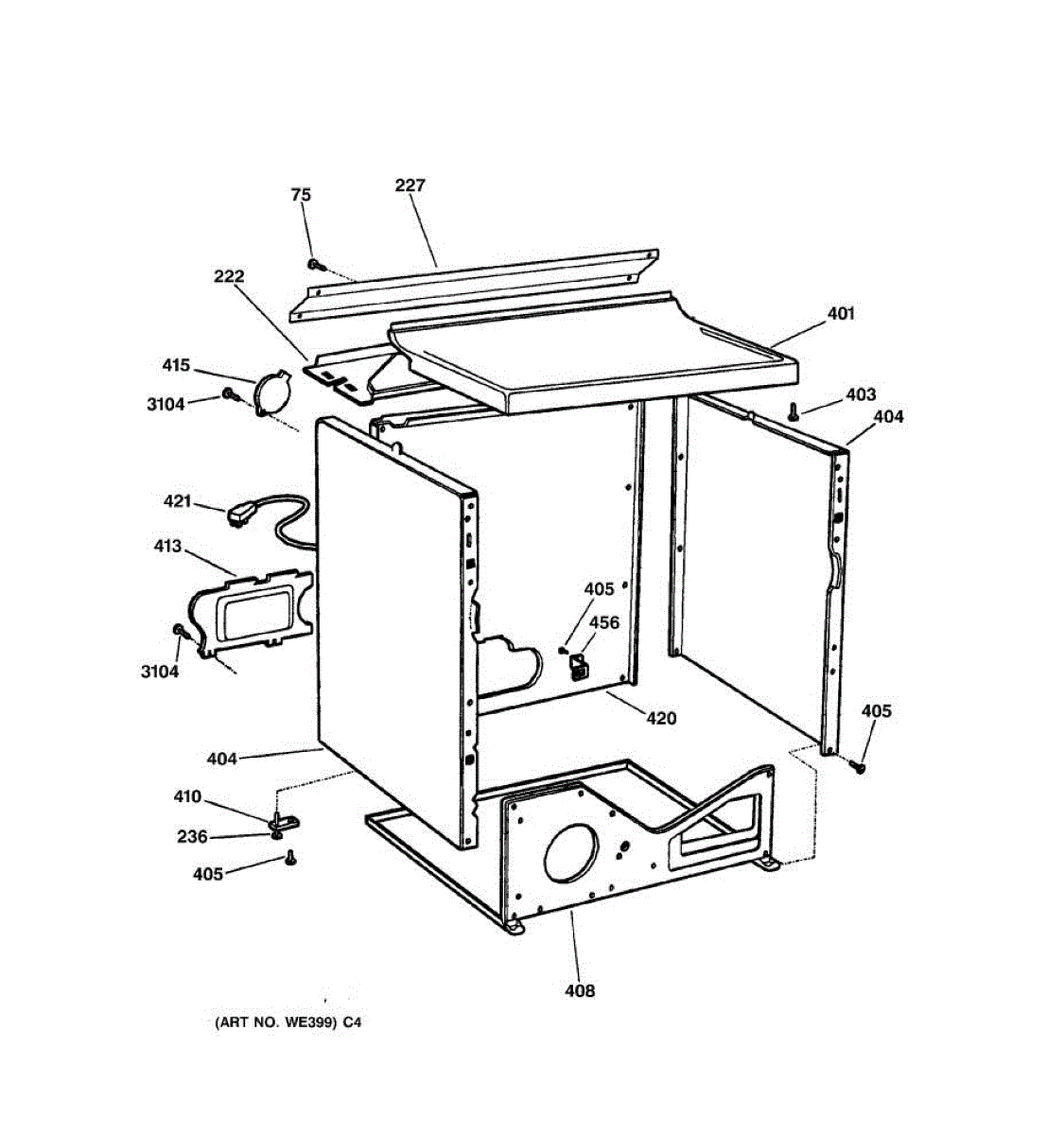 75
227
222
401
415
3104
403
404
421
413
405
456
3104
420
405
404
410
236
405
408
(ART NO. WE399) C4