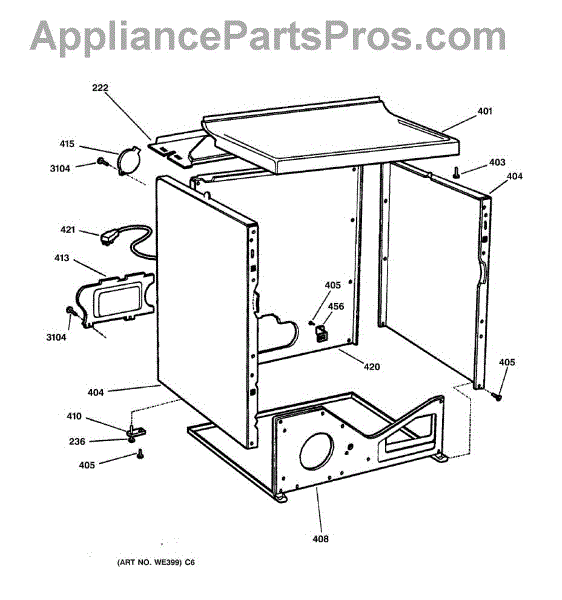 AppliancePartsPros.com

222
401
415
3104
403
404
421
413
405
456
3104
420
405
404
410
236
405
408

(ART NO. WE399) C6