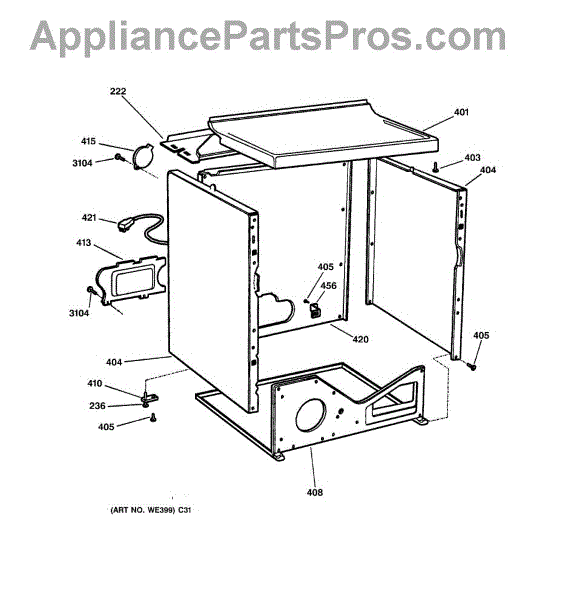 AppliancePartsPros.com

222
401
415
3104
403
404
421
413
405
456
3104
420
405
404
410
236
405
408

(ART NO. WE399) C31