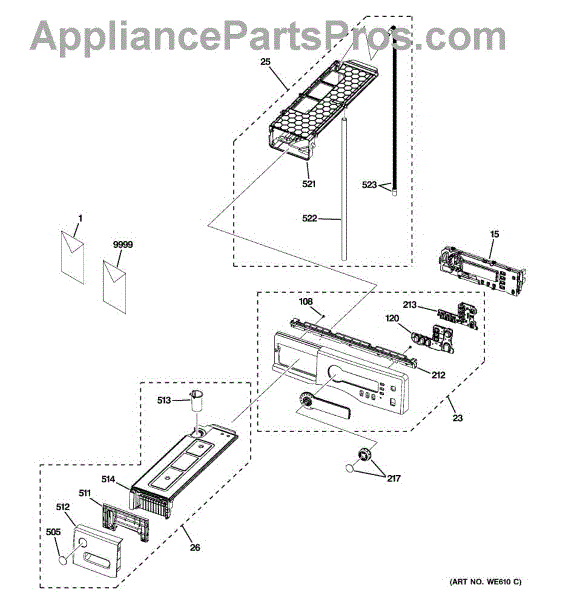 AppliancePartsPros.com

25

521

523

522

1

9999

15

108

213

120

212

23

513

514

511

512

505

26

217

(ART NO. WE610 C)