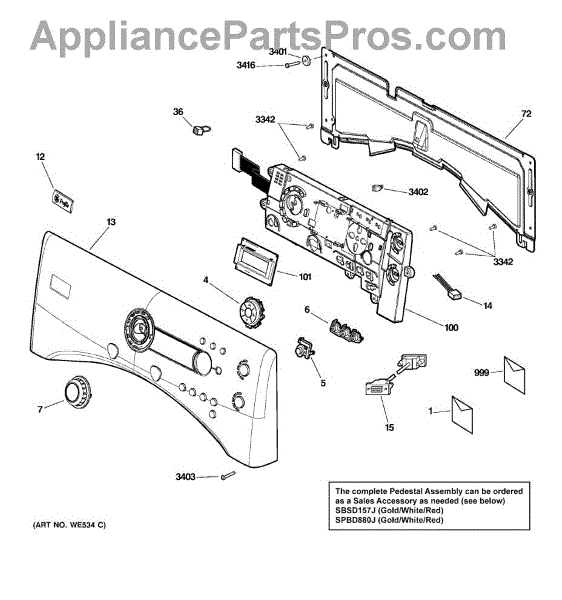 AppliancePartsPros.com

3401
3416
36
3342
72
12
3402
13
3342
101
4
14
6
100
5
999
7
15
1
3403

The complete Pedestal Assembly can be ordered as a Sales Accessory as needed (see below)
SBSD157J (Gold/White/Red)
SPBD880J (Gold/White/Red)

(ART NO. WE534 C)