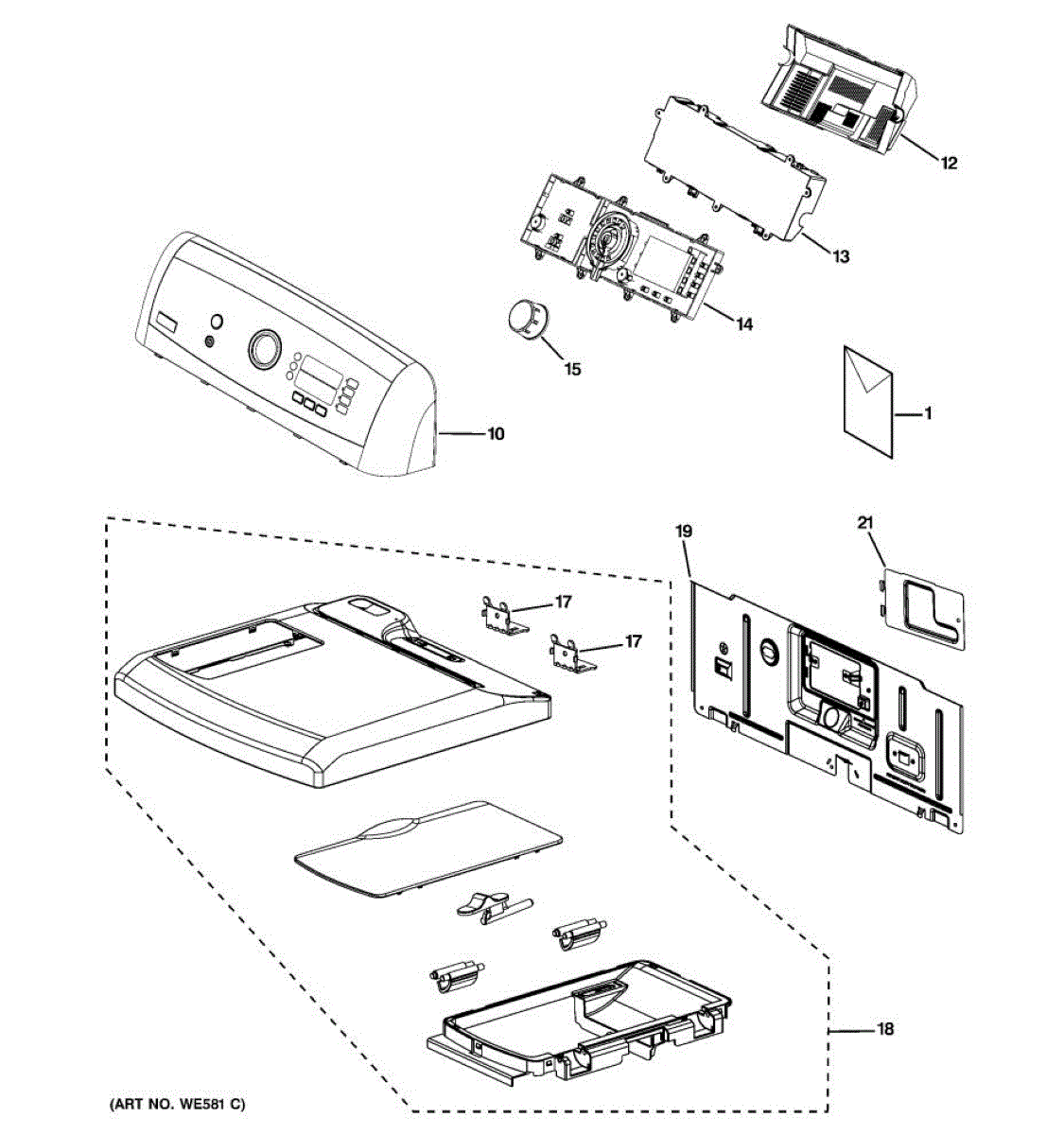 12

13

14

15

10

1

19

21

17

17

18

(ART NO. WE581 C)