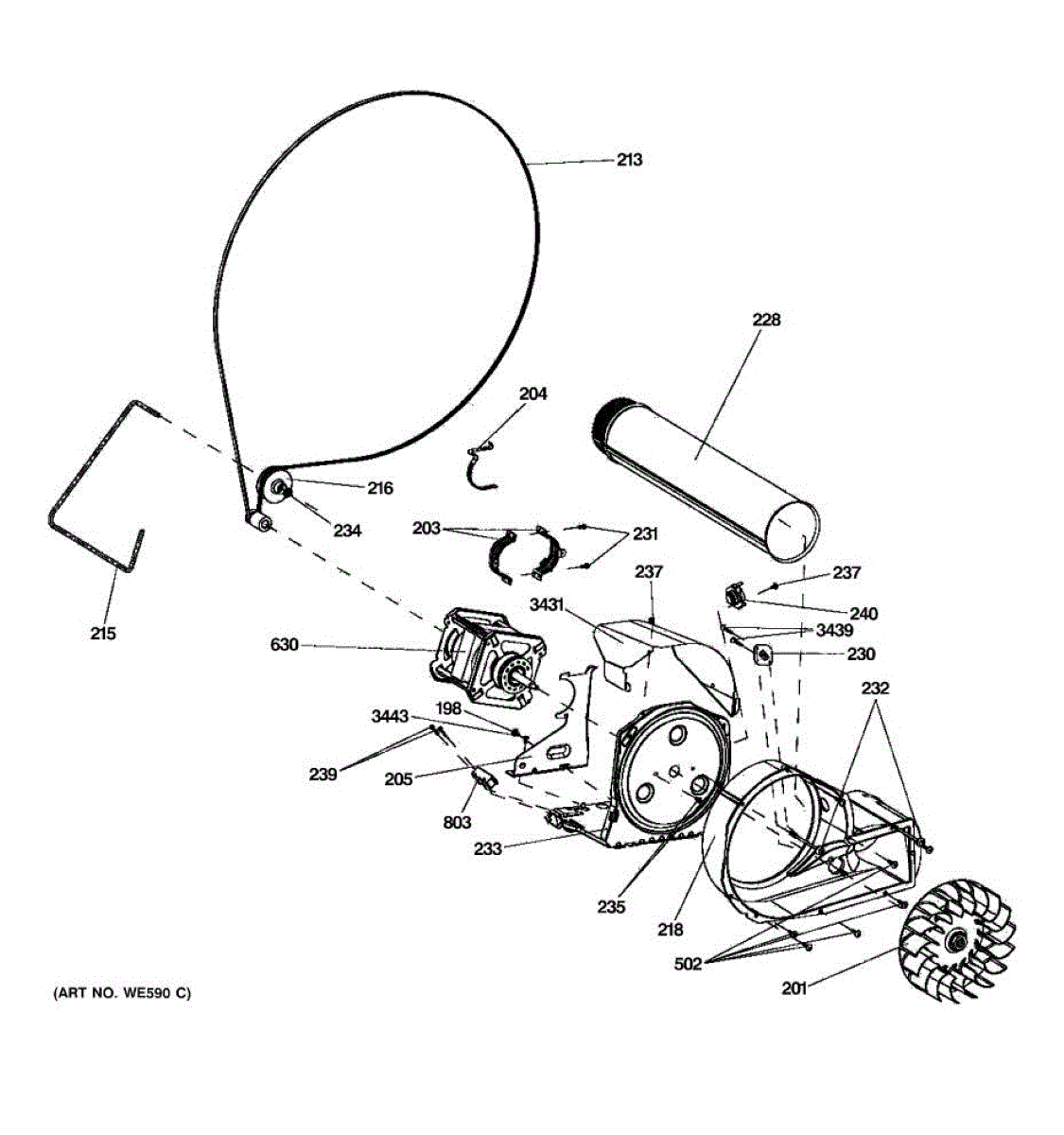 213
228
204
216
234
203
231
215
237
237
240
3431
3439
630
230
232
3443
198
239
205
803
233
235
218
502
201
(ART NO. WE590 C)