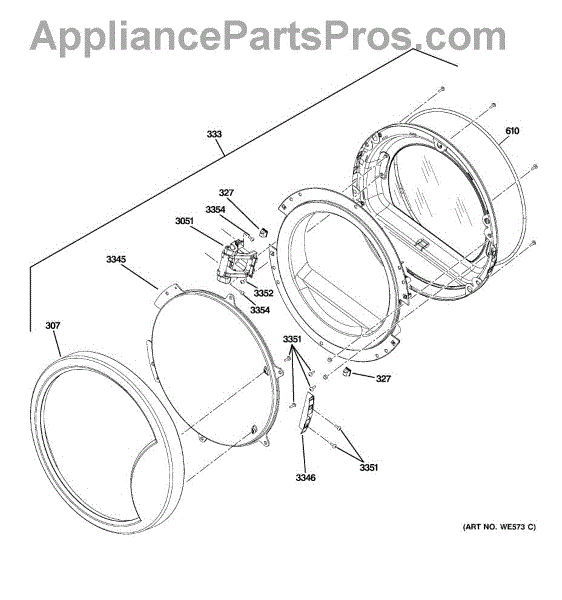 AppliancePartsPros.com

333
610
327
3354
3051
3345
3352
3354
307
3351
327
3346
3351

(ART NO. WE573 C)