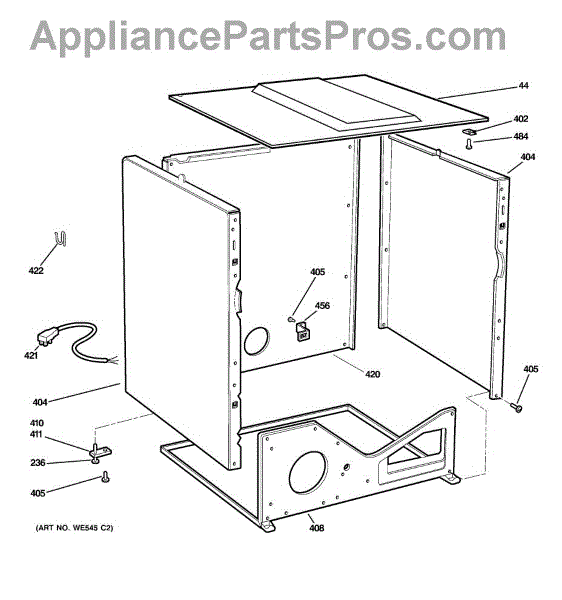 AppliancePartsPros.com

44
402
484
404
422
405
456
421
420
405
404
410
411
236
405
408
(ART NO. WE545 C2)