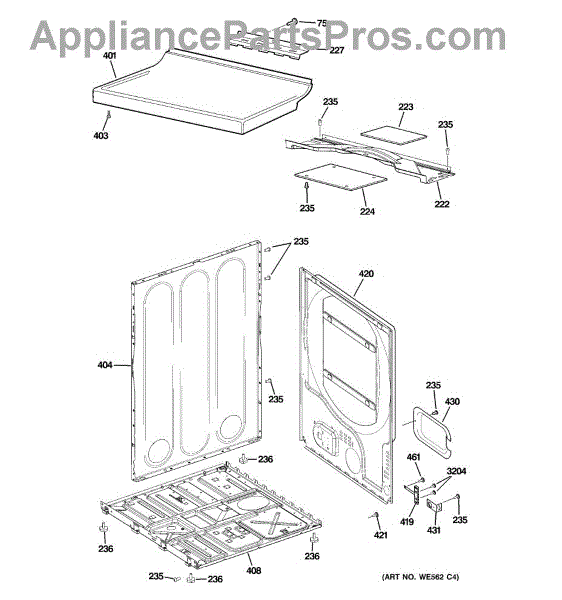 AppliancePartsPros.com

75
227
401
403
235
223
235
235
224
222
235
420
404
235
235
430
236
461
3204
419
431
235
421
236
236
408
235
236
(ART NO. WE562 C4)