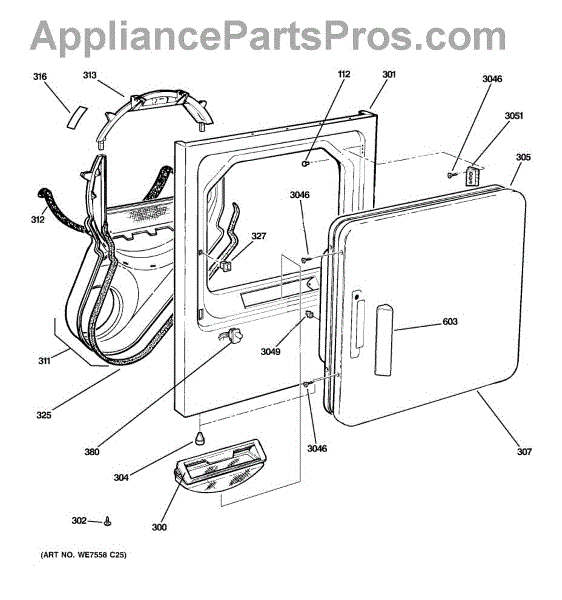 AppliancePartsPros.com

316
313
112
301
3046
3051
305
312
3046
327
603
3049
311
325
380
3046
307
304
302
300

(ART NO. WE7558 C25)