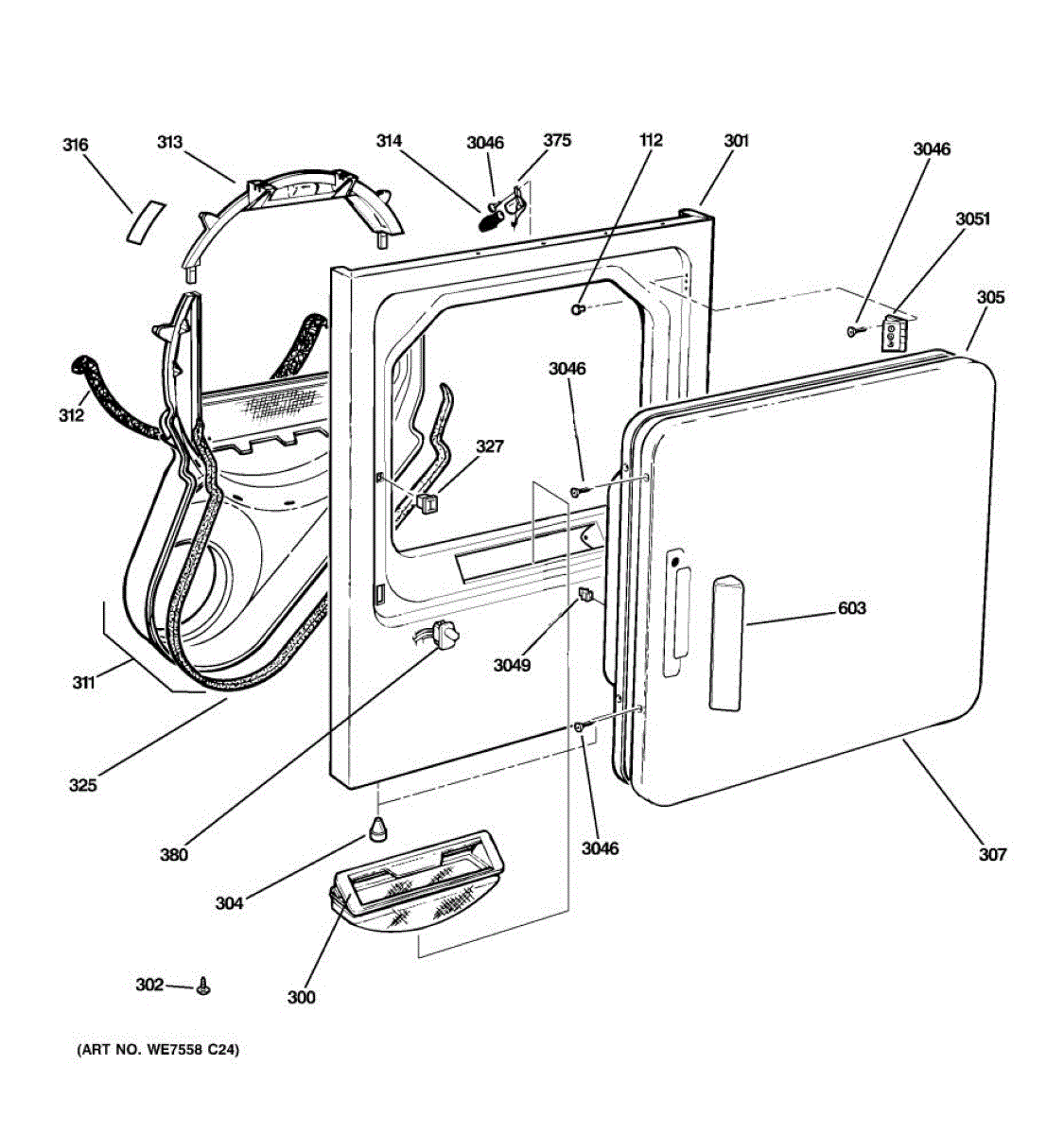 316
313
314
3046
375
112
301
3046
3051
305
312
3046
327
603
3049
311
325
380
3046
307
304
300
302

(ART NO. WE7558 C24)