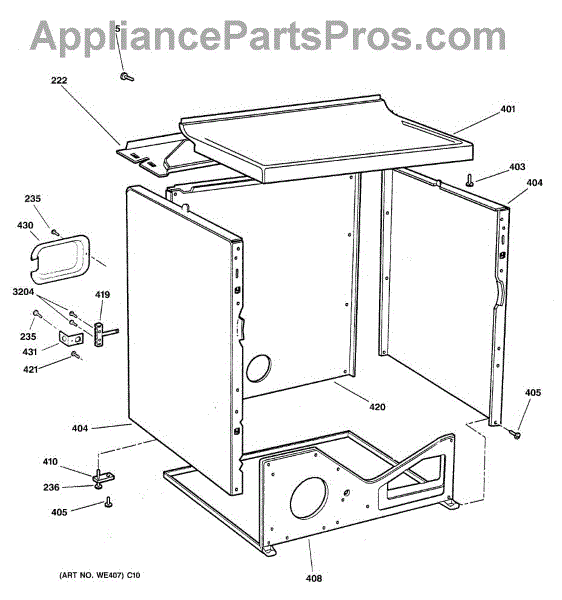 AppliancePartsPros.com

5

222

401

403

404

235

430

3204

419

235

431

421

420

405

404

410

236

405

408

(ART NO. WE407) C10