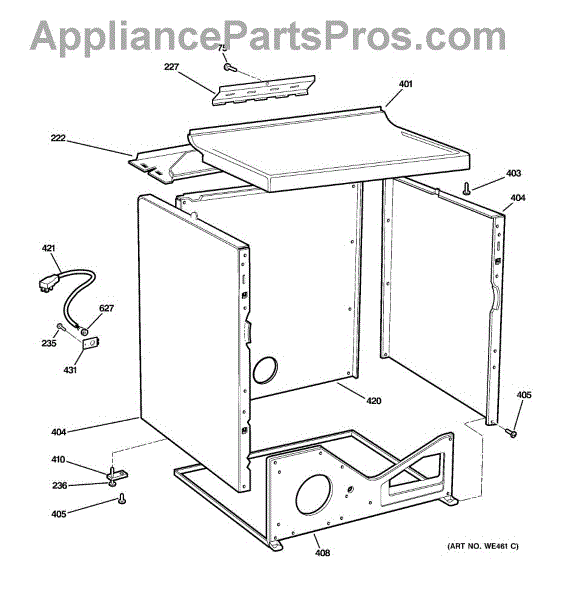 AppliancePartsPros.com

75
227
401
222
403
404
421
627
235
431
420
405
404
410
236
405
408
(ART NO. WE461 C)