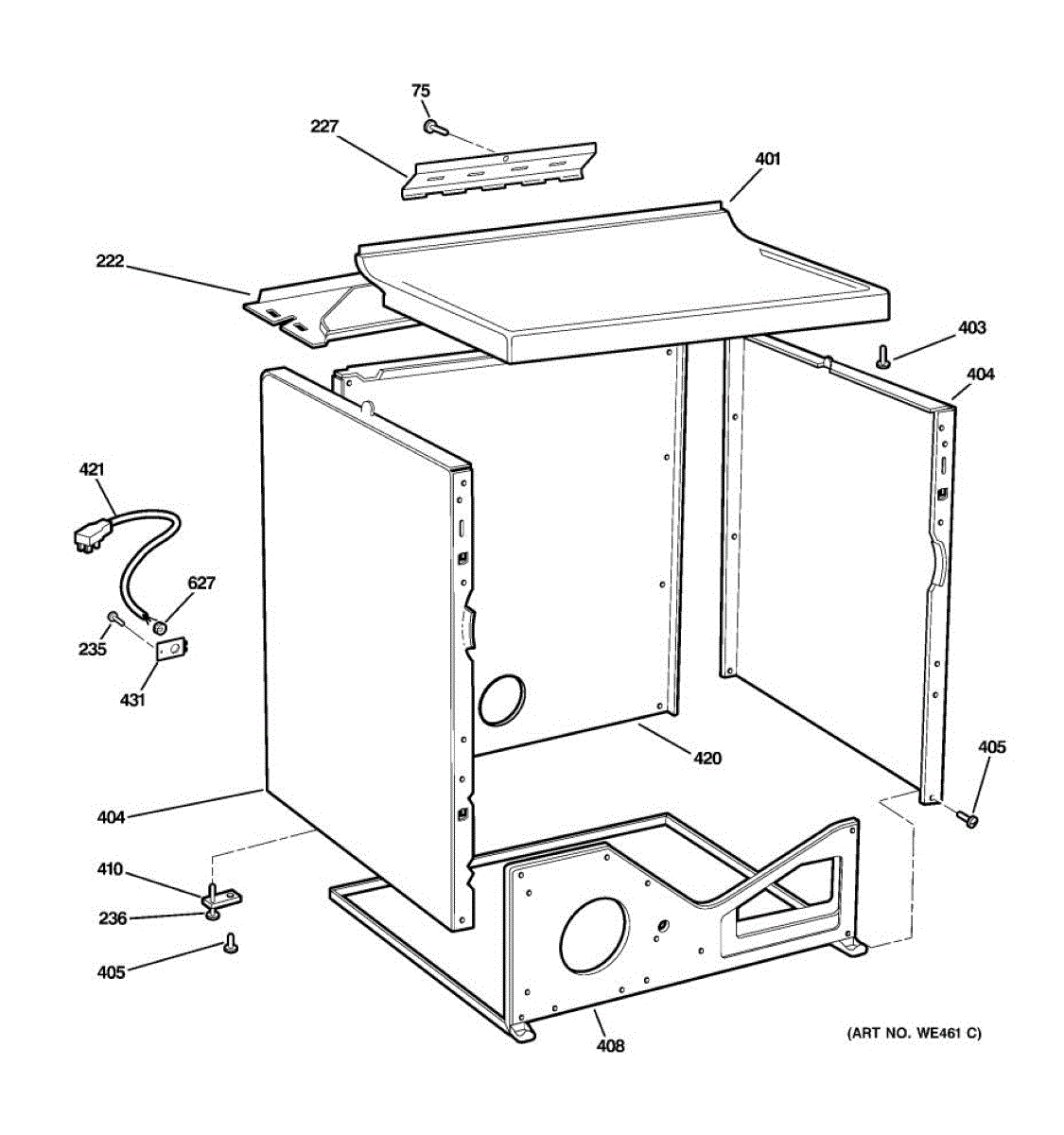 75
227
401
222
403
404
421
627
235
431
420
405
404
410
236
405
408
(ART NO. WE461 C)