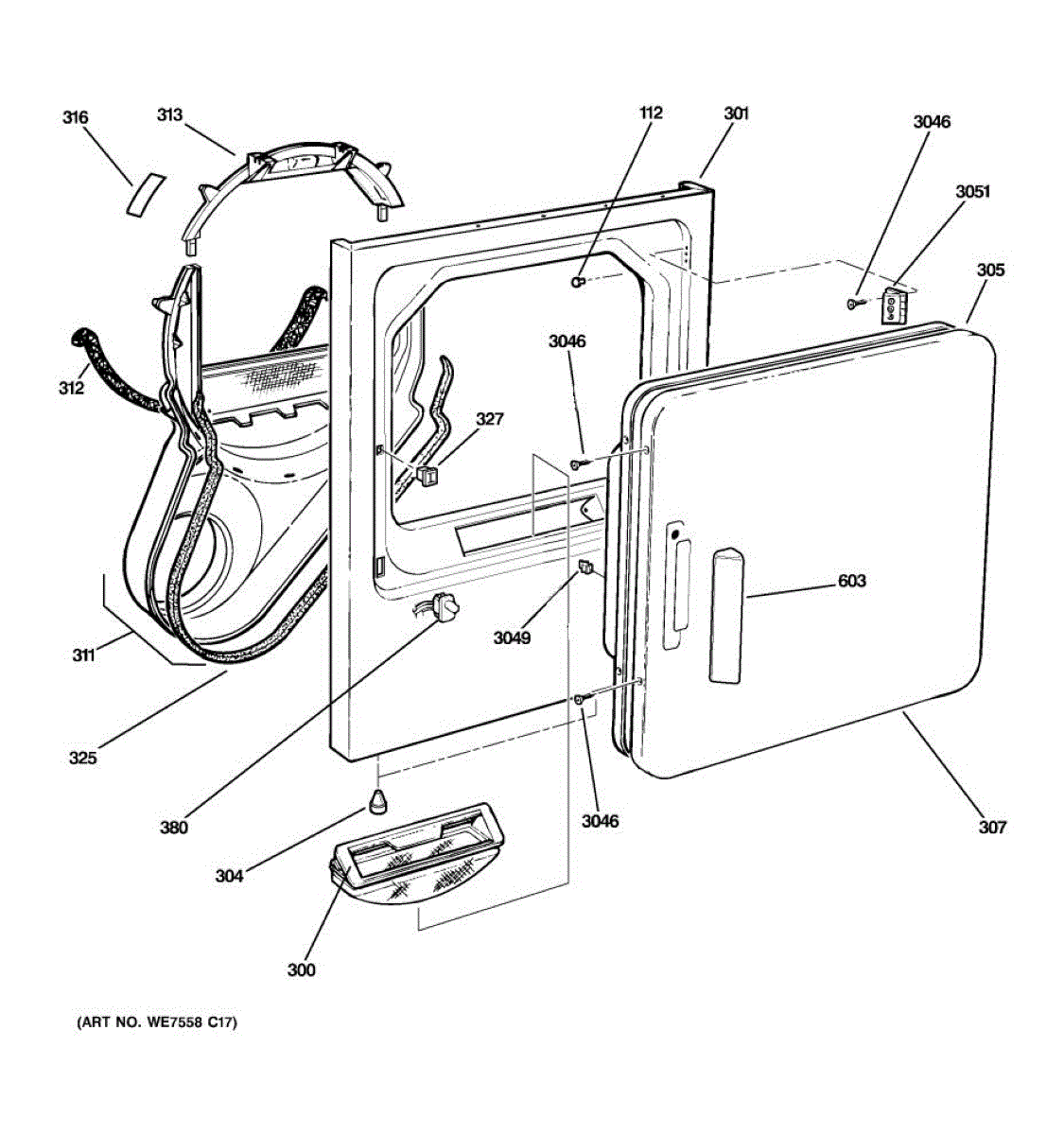 316
313
112
301
3046
3051
305
312
3046
327
603
3049
311
325
380
3046
307
304
300
(ART NO. WE7558 C17)