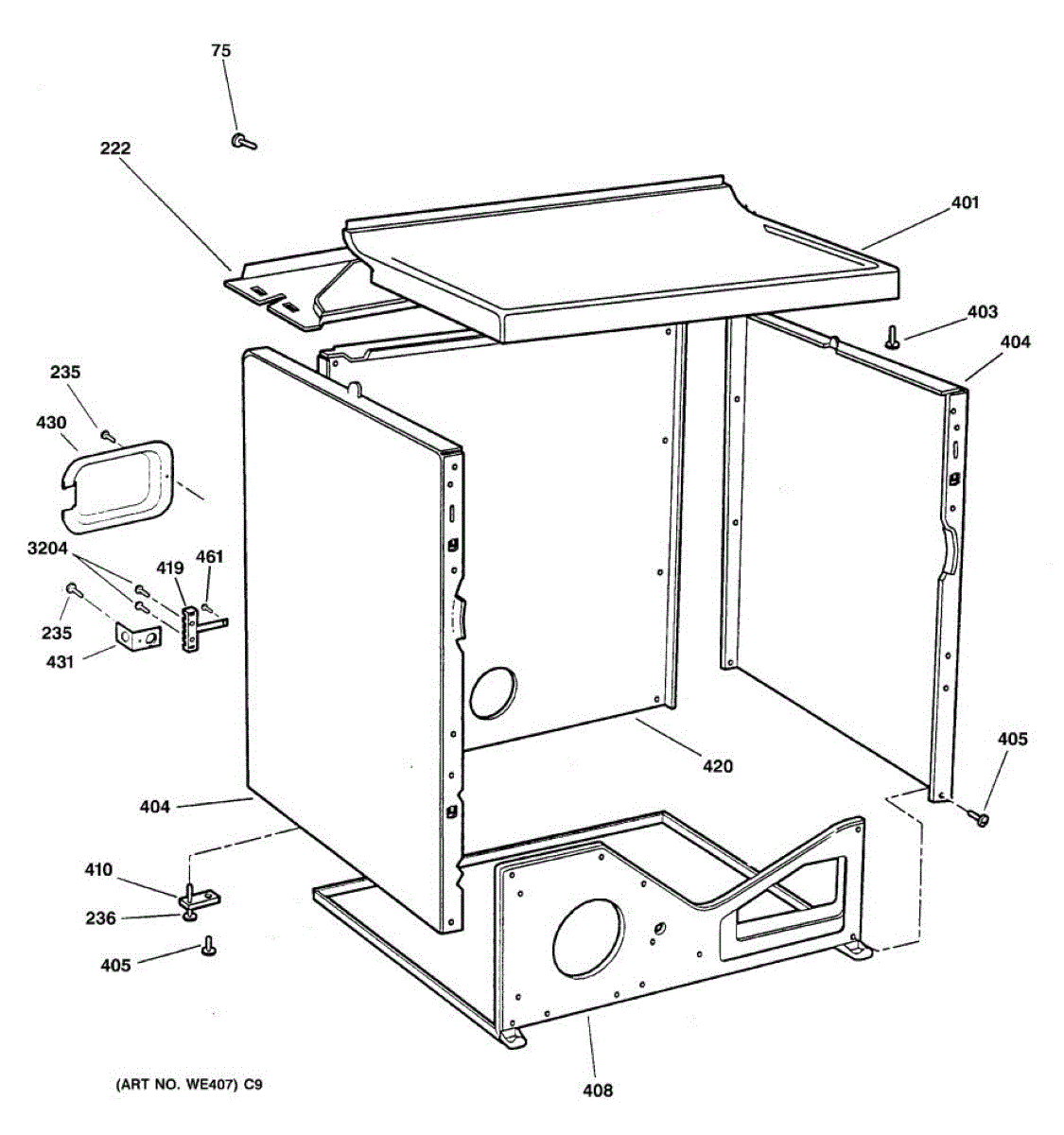 75
222
401
403
404
235
430
3204
419
461
235
431
420
405
404
410
236
405
408
(ART NO. WE407) C9