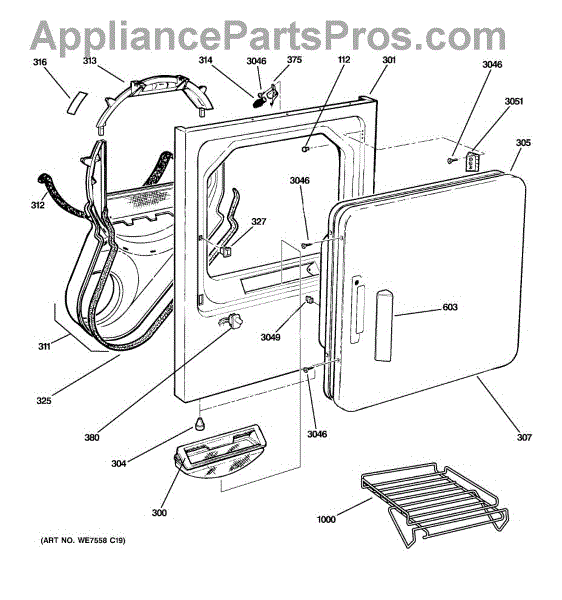 AppliancePartsPros.com

316
313
314
3046
375
112
301
3046
3051
305
312
3046
327
603
3049
311
325
380
3046
307
304
300
1000

(ART NO. WE7558 C19)