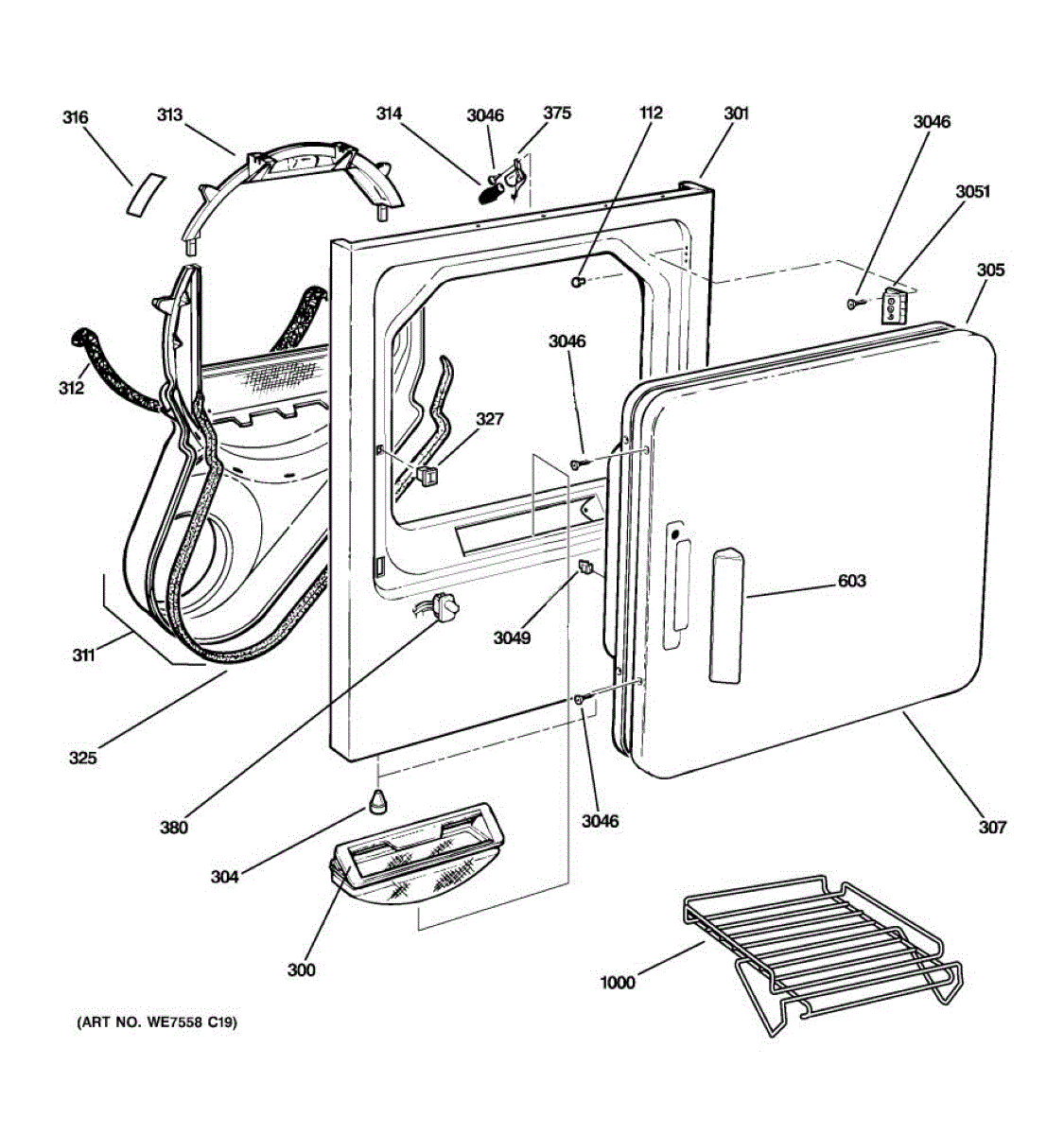 316
313
314
3046
375
112
301
3046
3051
305
312
3046
327
603
3049
311
325
380
3046
307
304
300
1000
(ART NO. WE7558 C19)