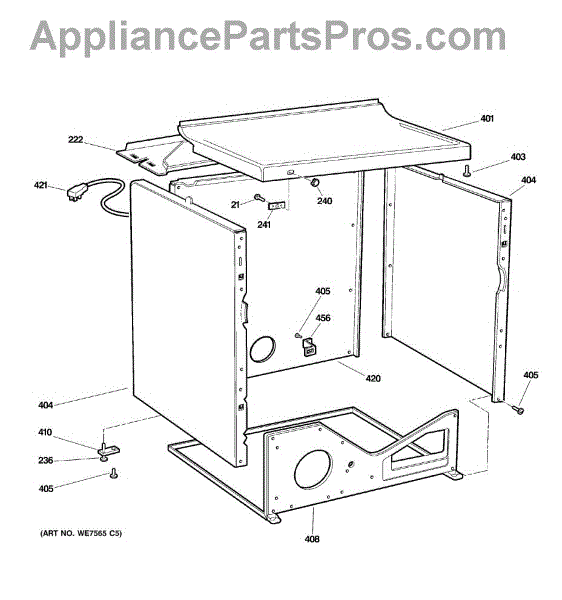 AppliancePartsPros.com

401
222
403
404
421
21
240
241
405
456
420
405
404
410
236
405
408
(ART NO. WE7565 C5)