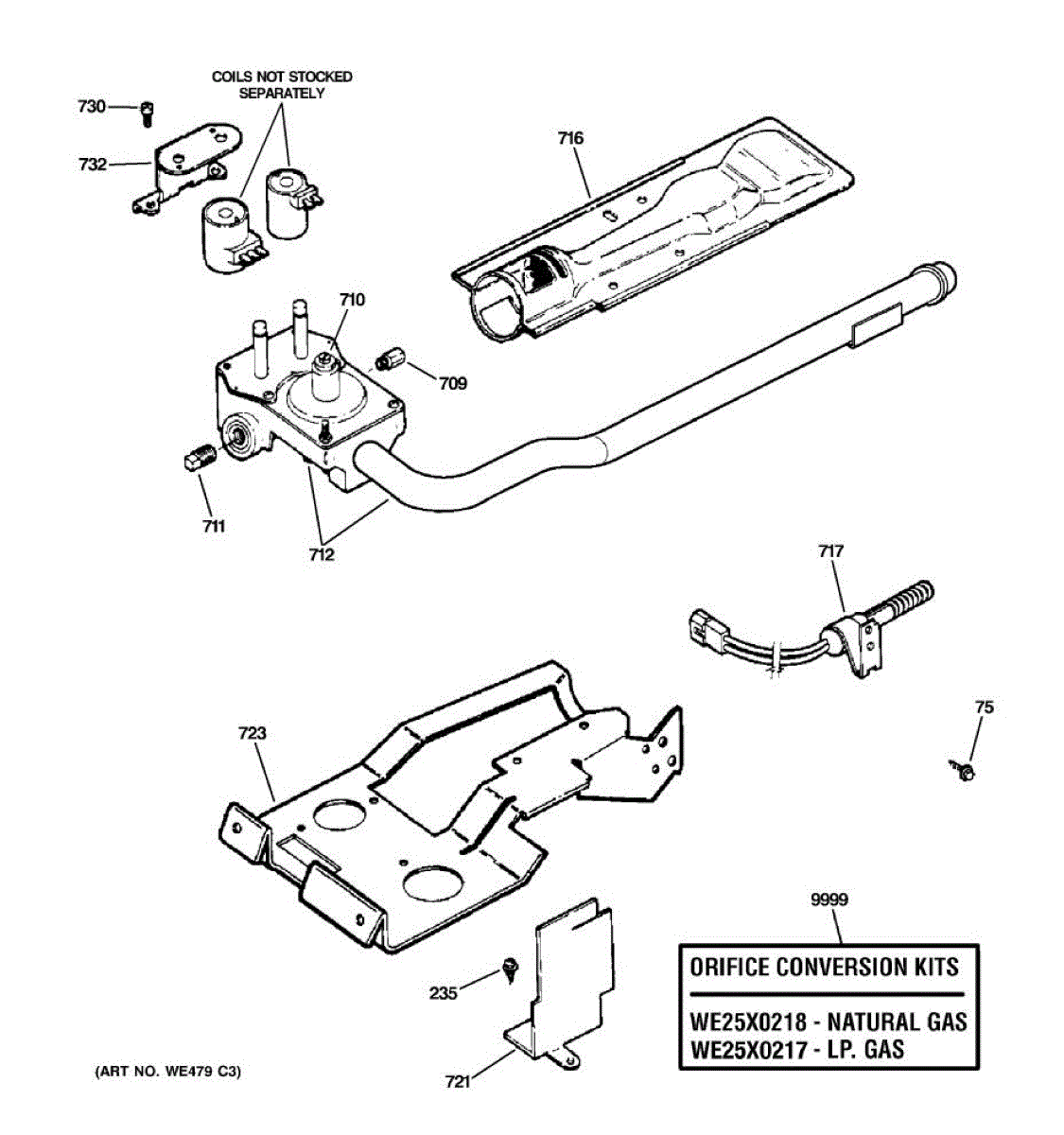 COILS NOT STOCKED SEPARATELY

730

732

716

710

709

711

712

717

75

723

9999

ORIFICE CONVERSION KITS

WE25X0218 - NATURAL GAS
WE25X0217 - LP. GAS

235

721

(ART NO. WE479 C3)