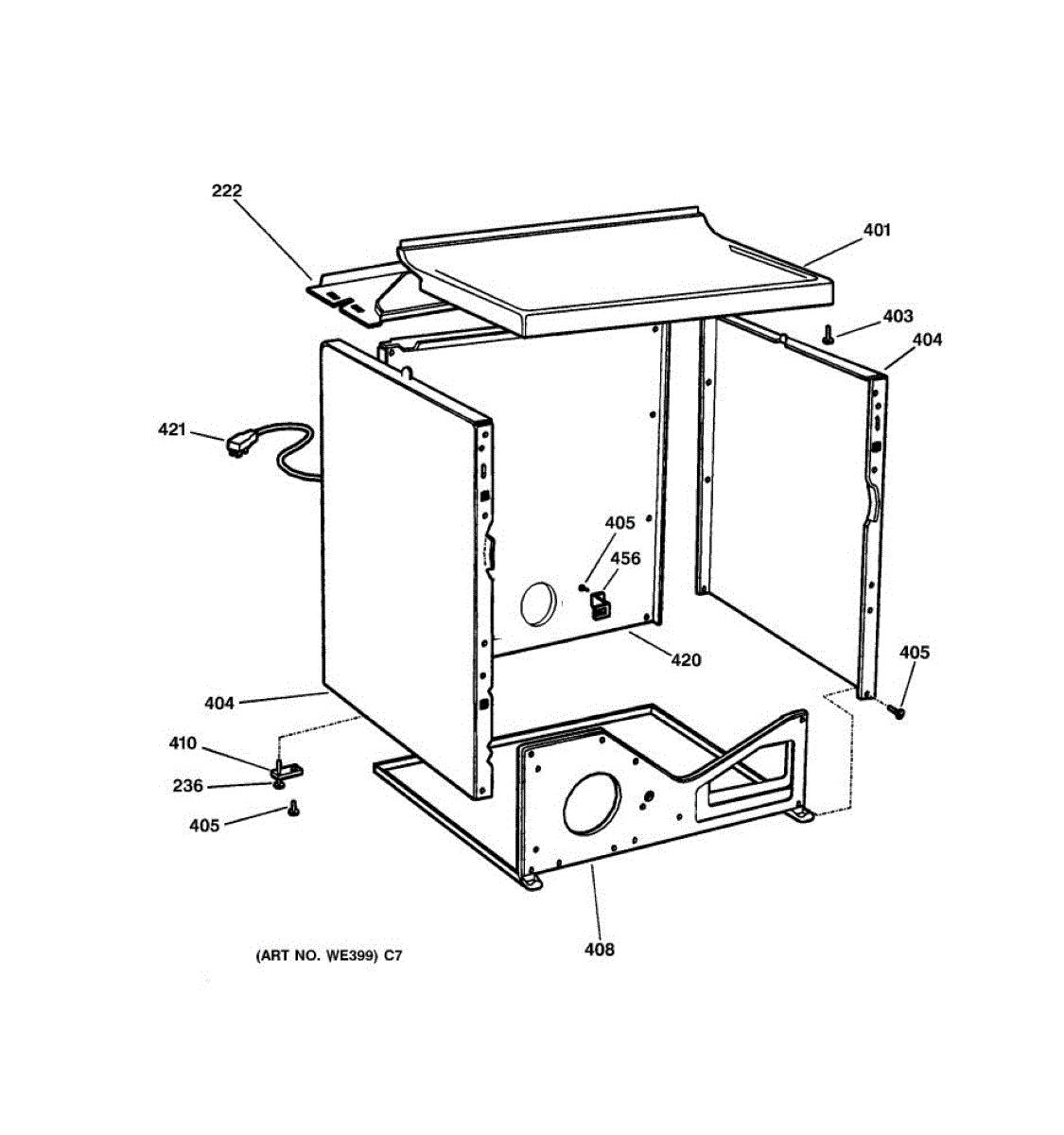 222
401
403
404
421
405
456
420
405
404
410
236
405
408
(ART NO. WE399) C7