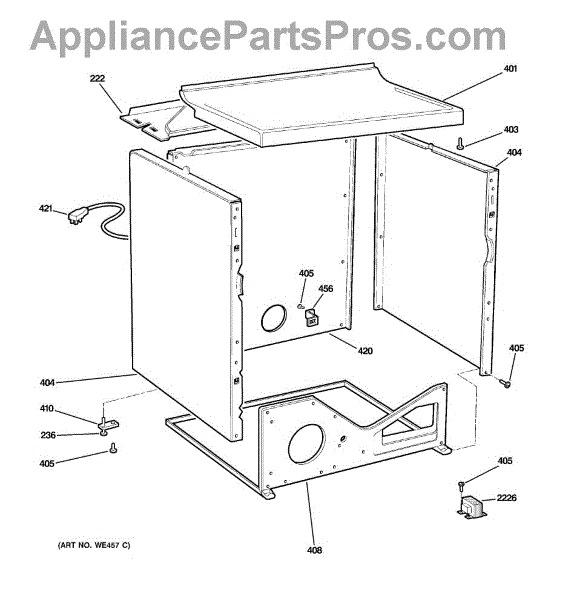 AppliancePartsPros.com

222
401
403
404
421
405
456
420
405
404
410
236
405
405
2226
408
(ART NO. WE457 C)