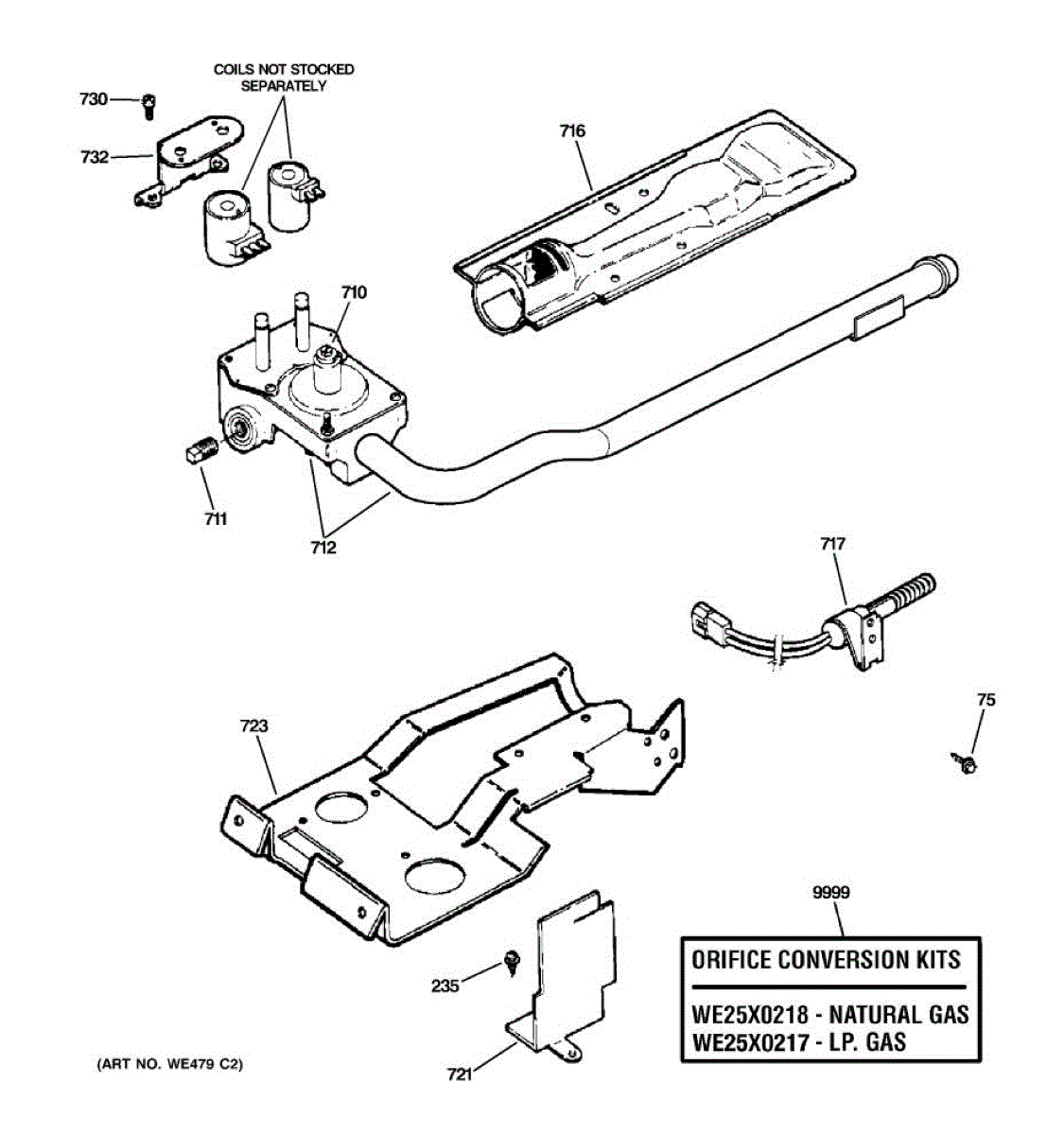 COILS NOT STOCKED SEPARATELY

730

732

716

710

711

712

717

75

723

9999

ORIFICE CONVERSION KITS

WE25X0218 - NATURAL GAS
WE25X0217 - LP. GAS

235

721

(ART NO. WE479 C2)