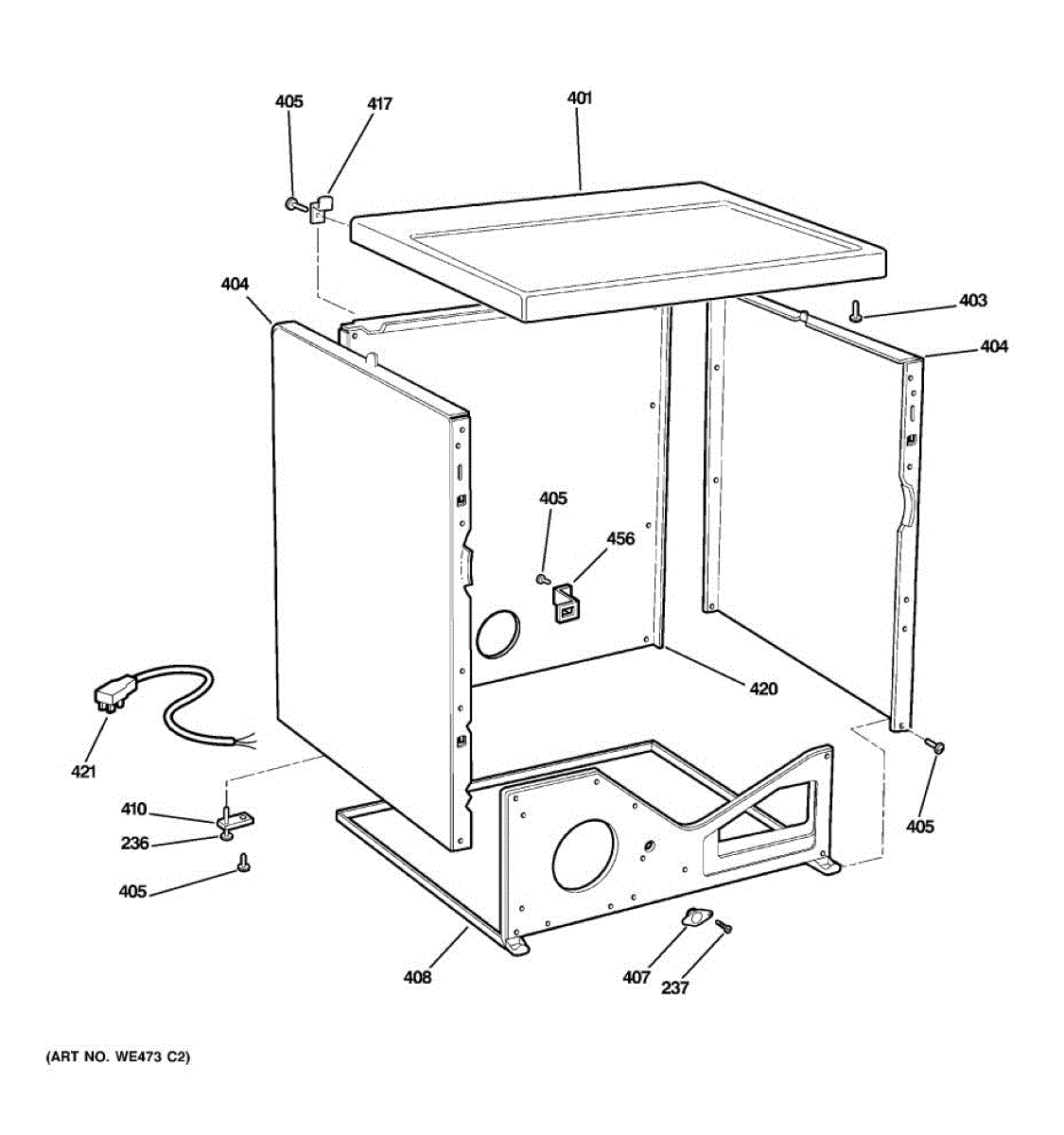 405
417
401
404
403
404
405
456
420
421
410
236
405
405
408
407
237
(ART NO. WE473 C2)