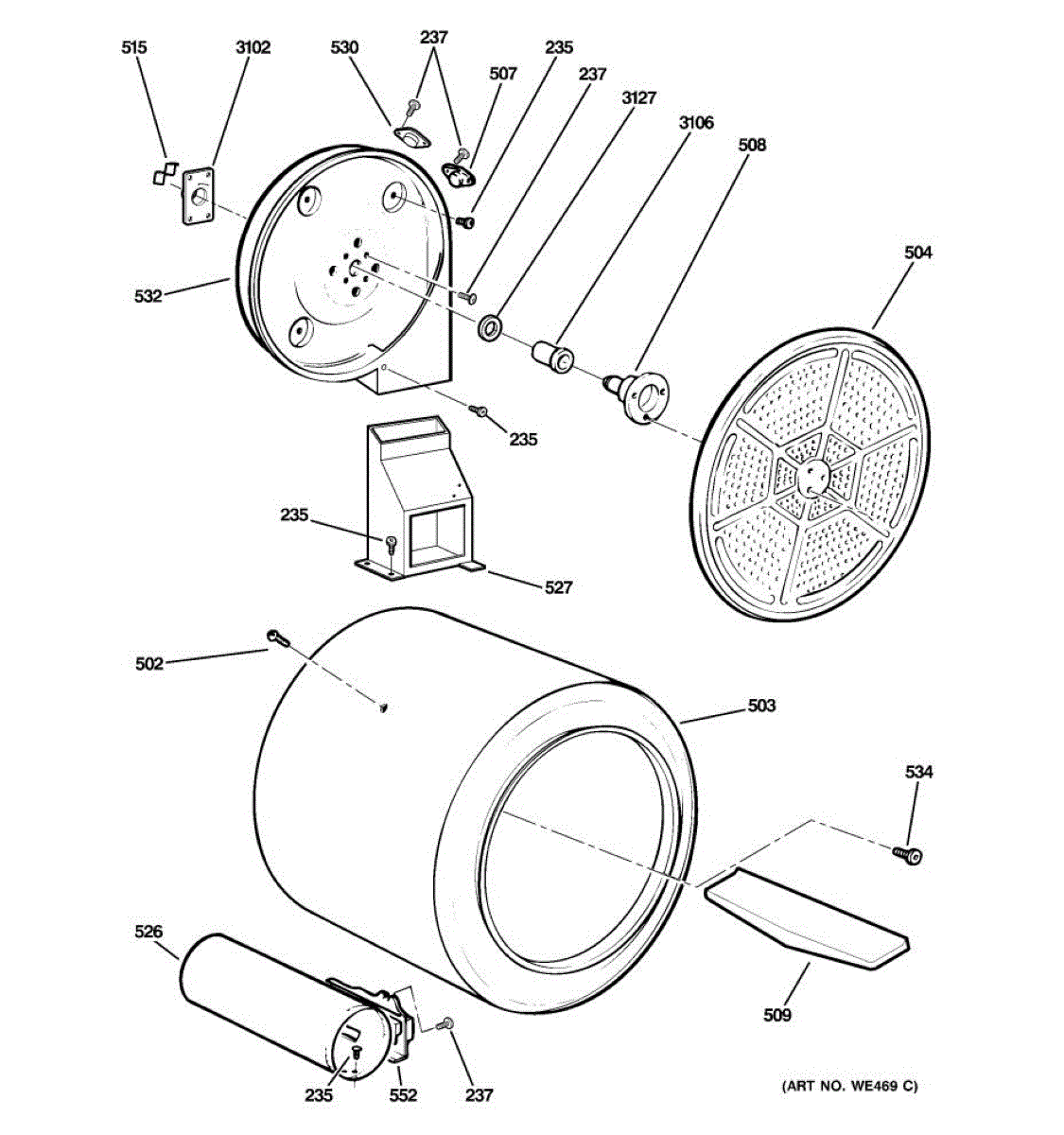 515
3102
530
237
507
235
237
3127
3106
508
504
532
235
235
527
502
503
534
526
509
235
552
237
(ART NO. WE469 C)