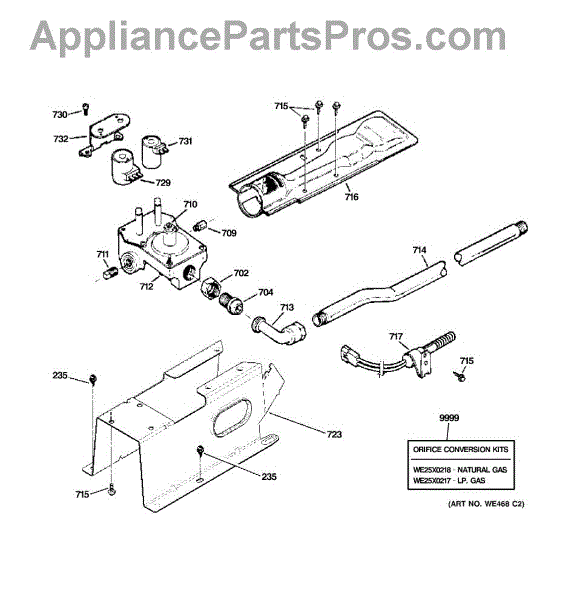 AppliancePartsPros.com

730
732
731
729
715
716
710
709
711
712
702
704
713
714
717
715
235
723
235
715
9999

ORIFICE CONVERSION KITS
WE25X0218 - NATURAL GAS
WE25X0217 - LP. GAS

(ART NO. WE468 C2)