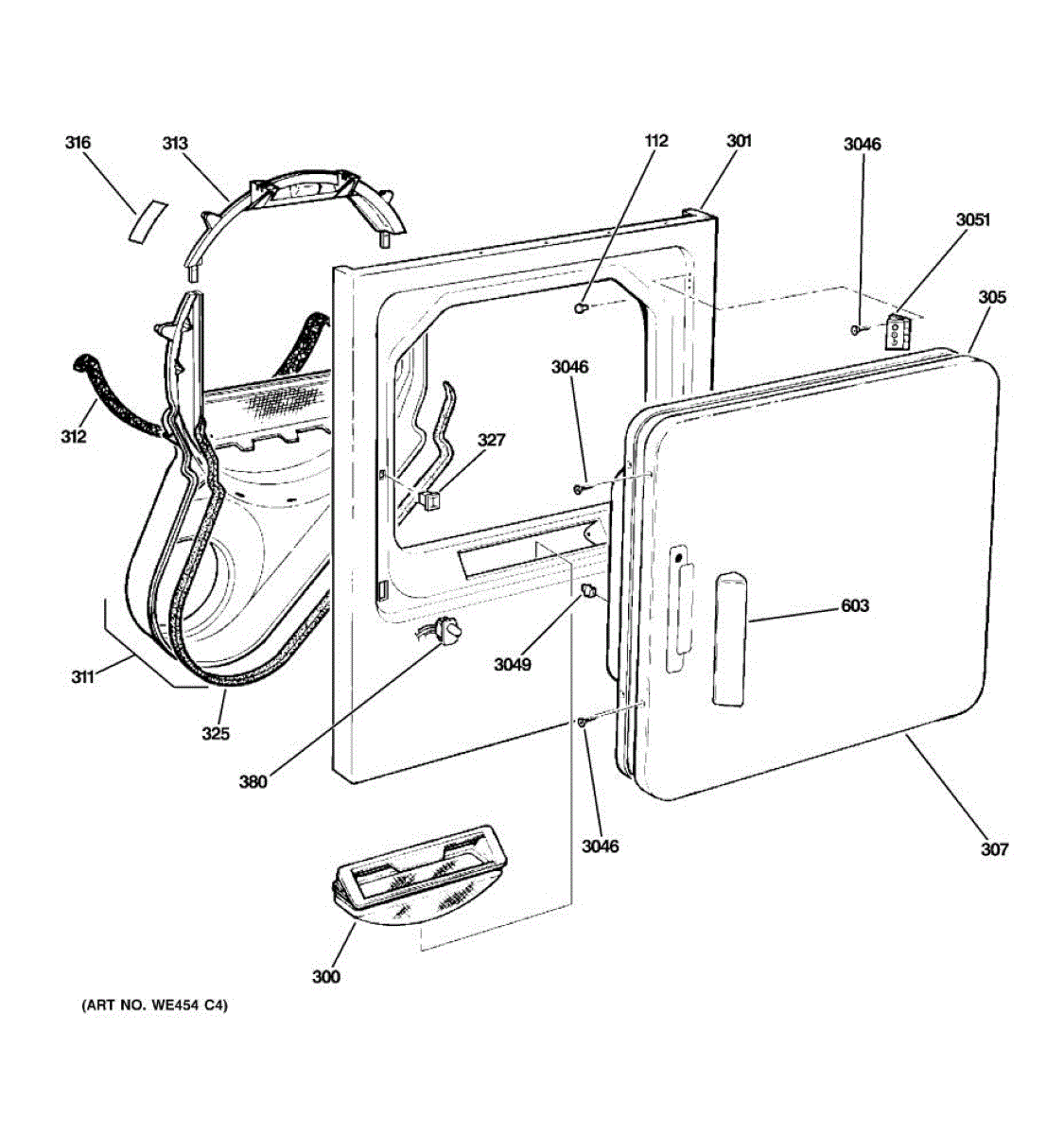 316
313
112
301
3046
3051
305
3046
312
327
603
3049
311
325
380
3046
307
300
(ART NO. WE454 C4)