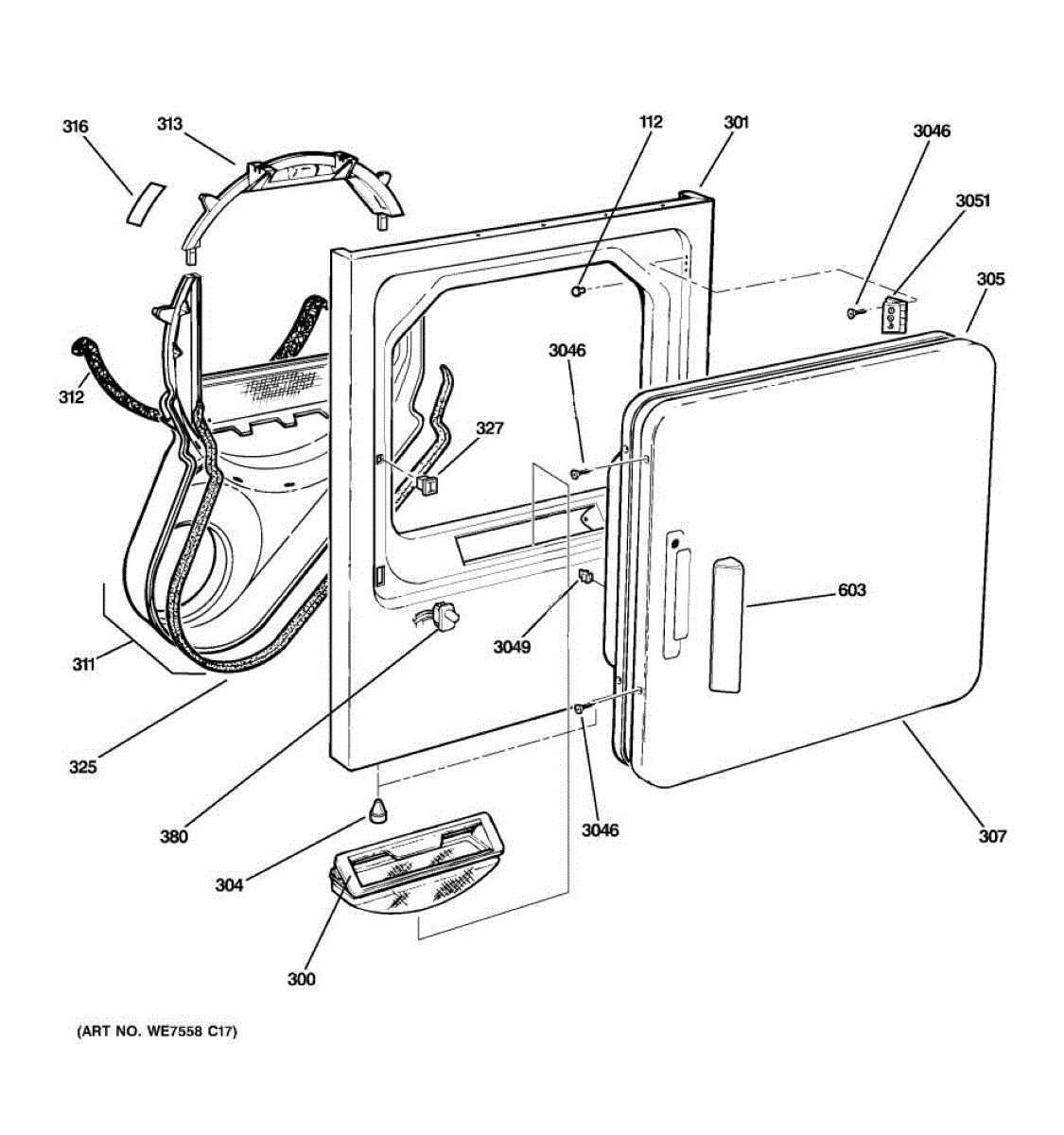 316
313
112
301
3046
3051
305
312
3046
327
603
3049
311
325
380
3046
307
304
300
(ART NO. WE7558 C17)