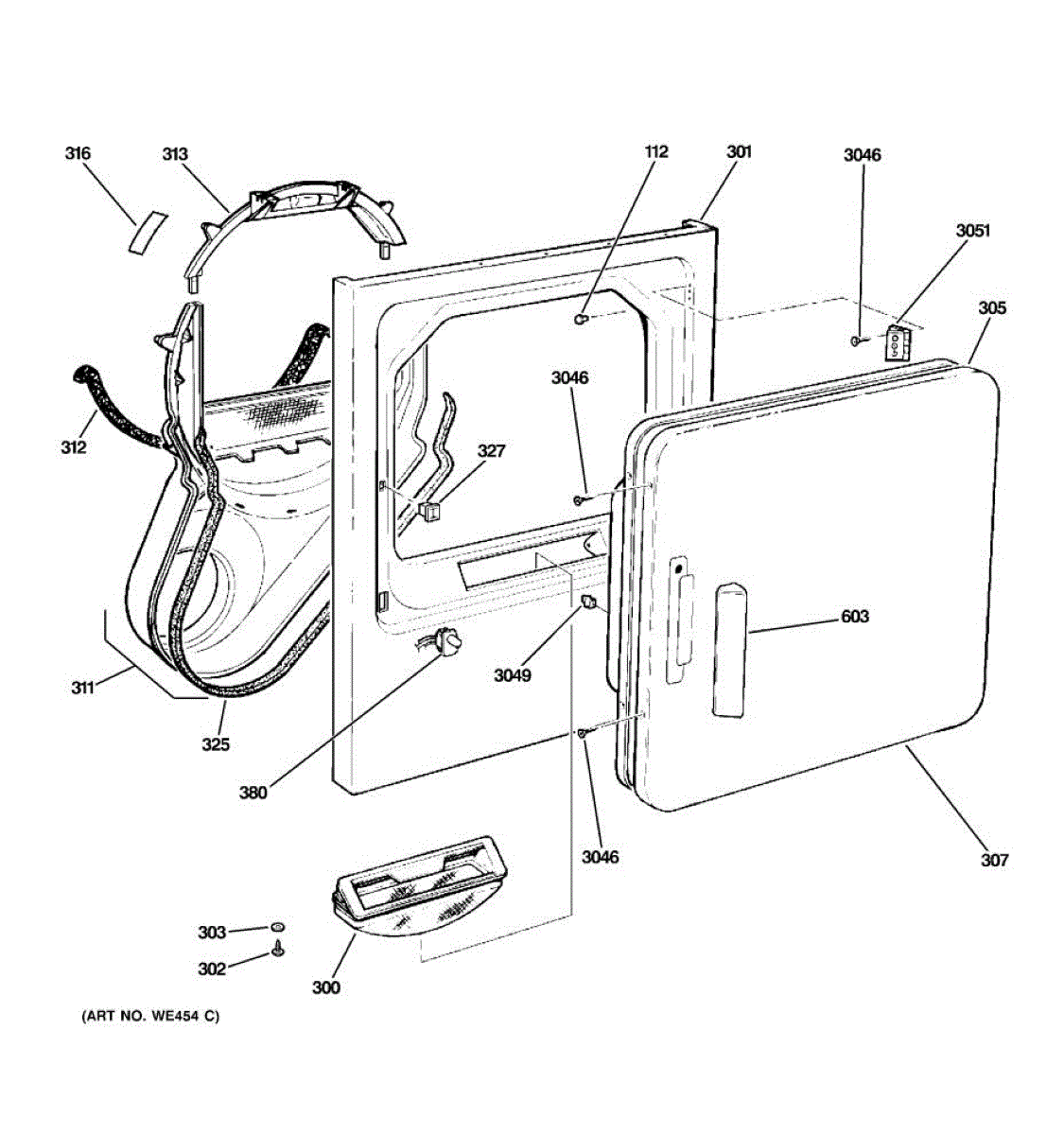 316
313
112
301
3046
3051
305
312
3046
327
603
3049
311
325
380
3046
307
303
302
300
(ART NO. WE454 C)