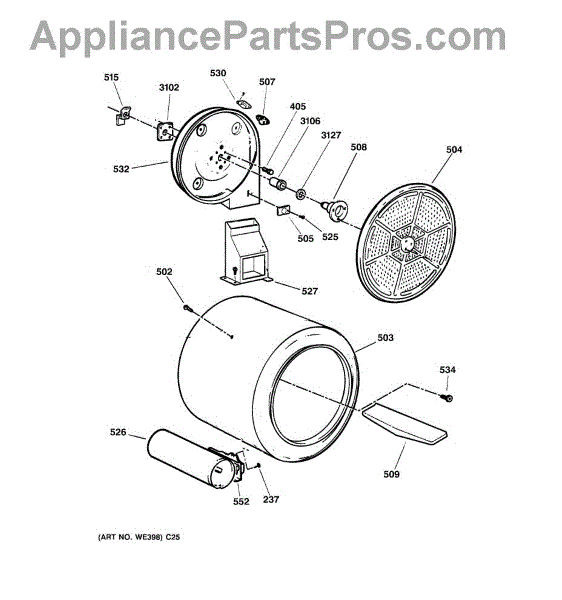 AppliancePartsPros.com

515
3102
530
507
405
3106
3127
508
504
532
505
525
527
502
503
534
526
509
552
237

(ART NO. WE398) C25