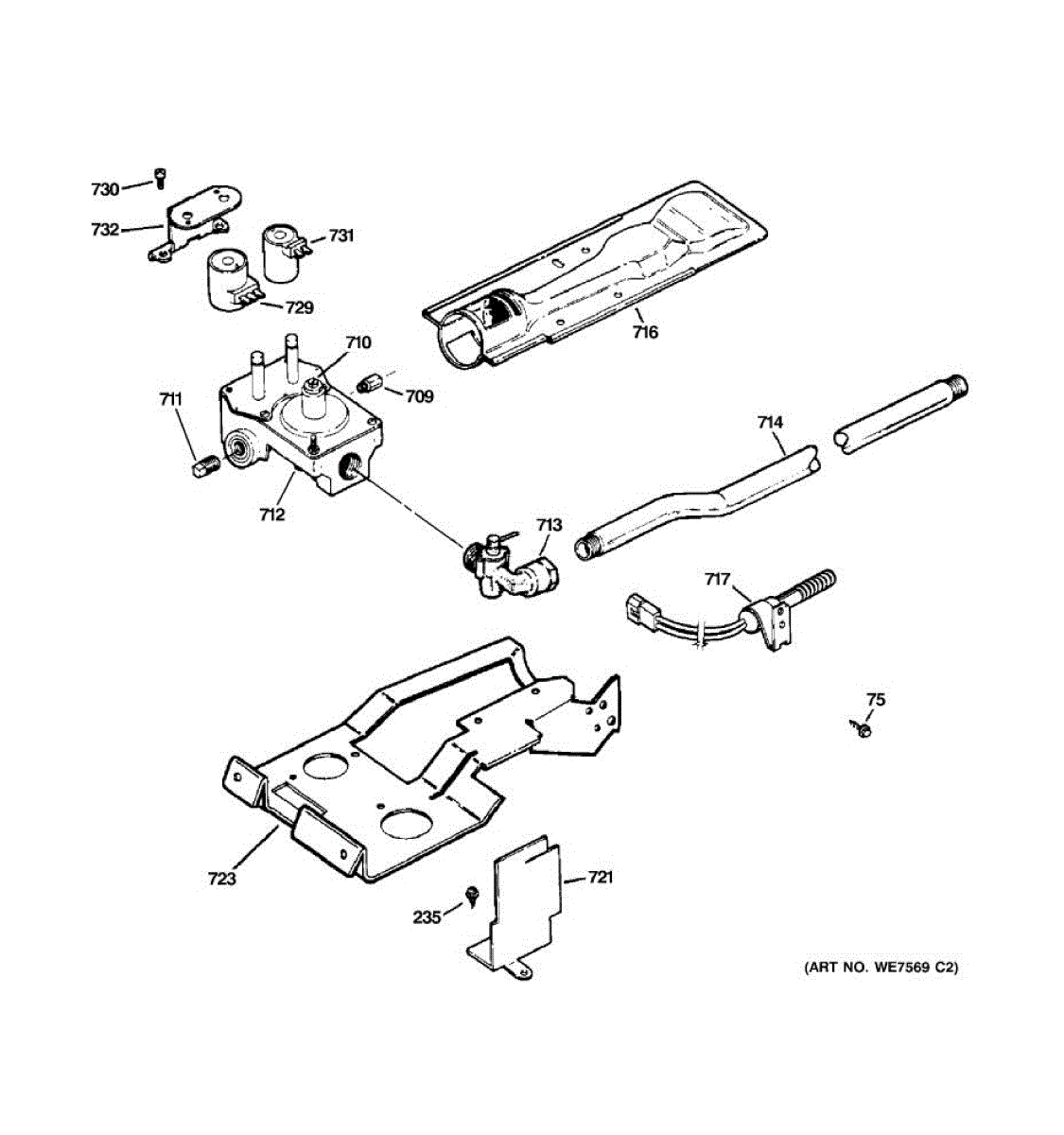 730
732
731
729
716
710
709
711
712
714
713
717
75
723
721
235
(ART NO. WE7569 C2)