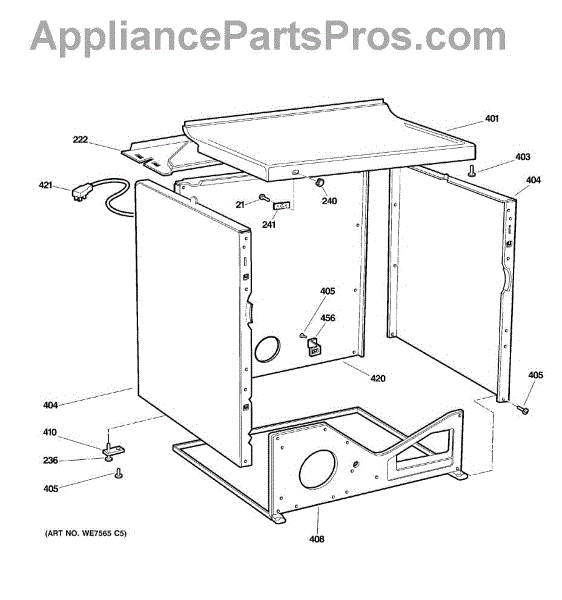 AppliancePartsPros.com

401
222
403
404
421
21
240
241
405
456
420
405
404
410
236
405
408
(ART NO. WE7565 C5)