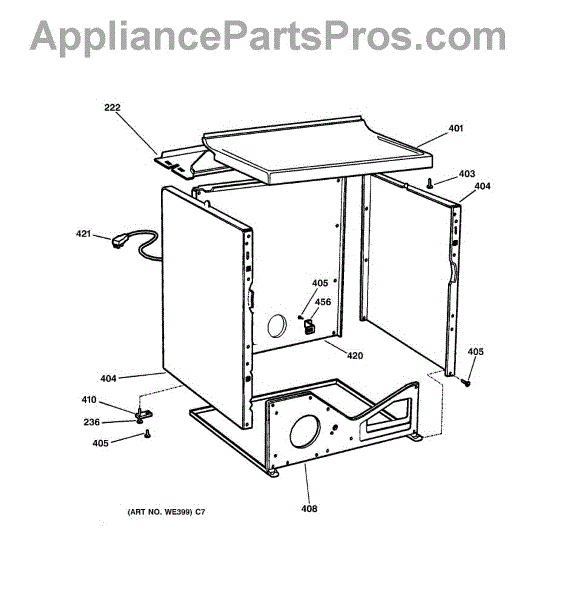 AppliancePartsPros.com

222
401
403
404
421
405
456
420
405
404
410
236
405
408

(ART NO. WE399) C7