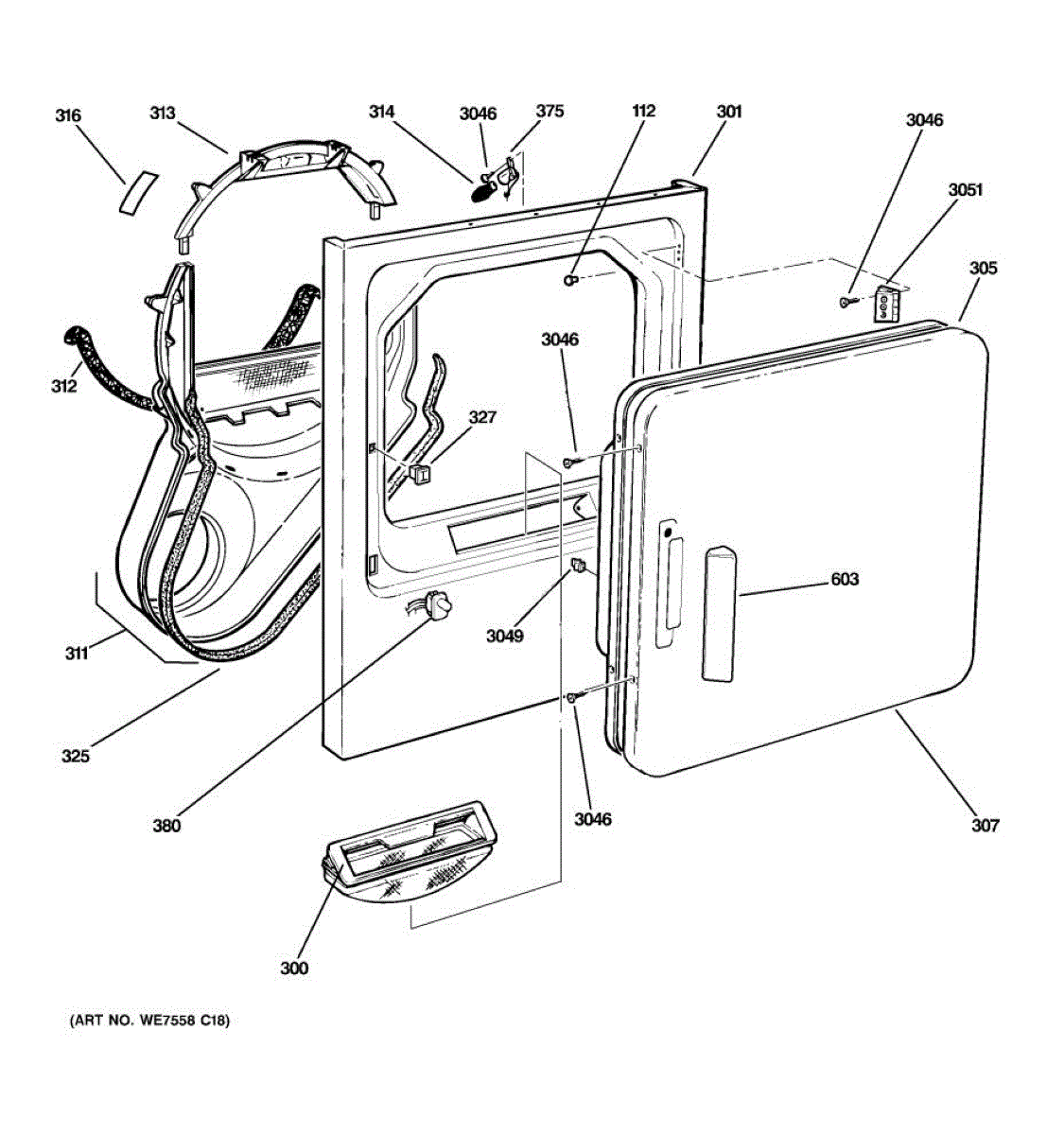 316
313
314
3046
375
112
301
3046
3051
305
312
3046
327
603
3049
311
325
380
3046
307
300
(ART NO. WE7558 C18)