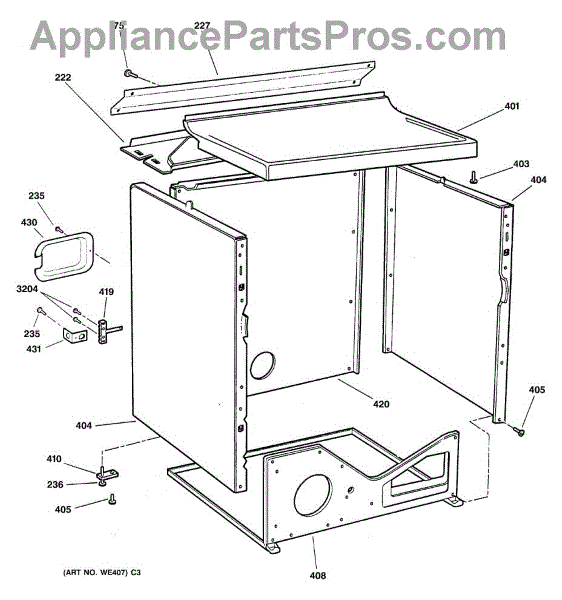 AppliancePartsPros.com

75
227
222
401
403
404
235
430
3204
419
235
431
420
405
404
410
236
405
408

(ART NO. WE407) C3