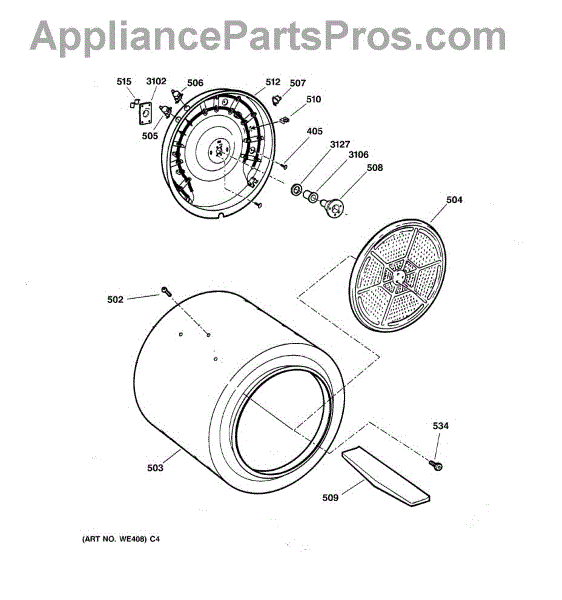 AppliancePartsPros.com

515
3102
506
512
507
510
505
405
3127
3106
508
504
502
503
534
509

(ART NO. WE408) C4