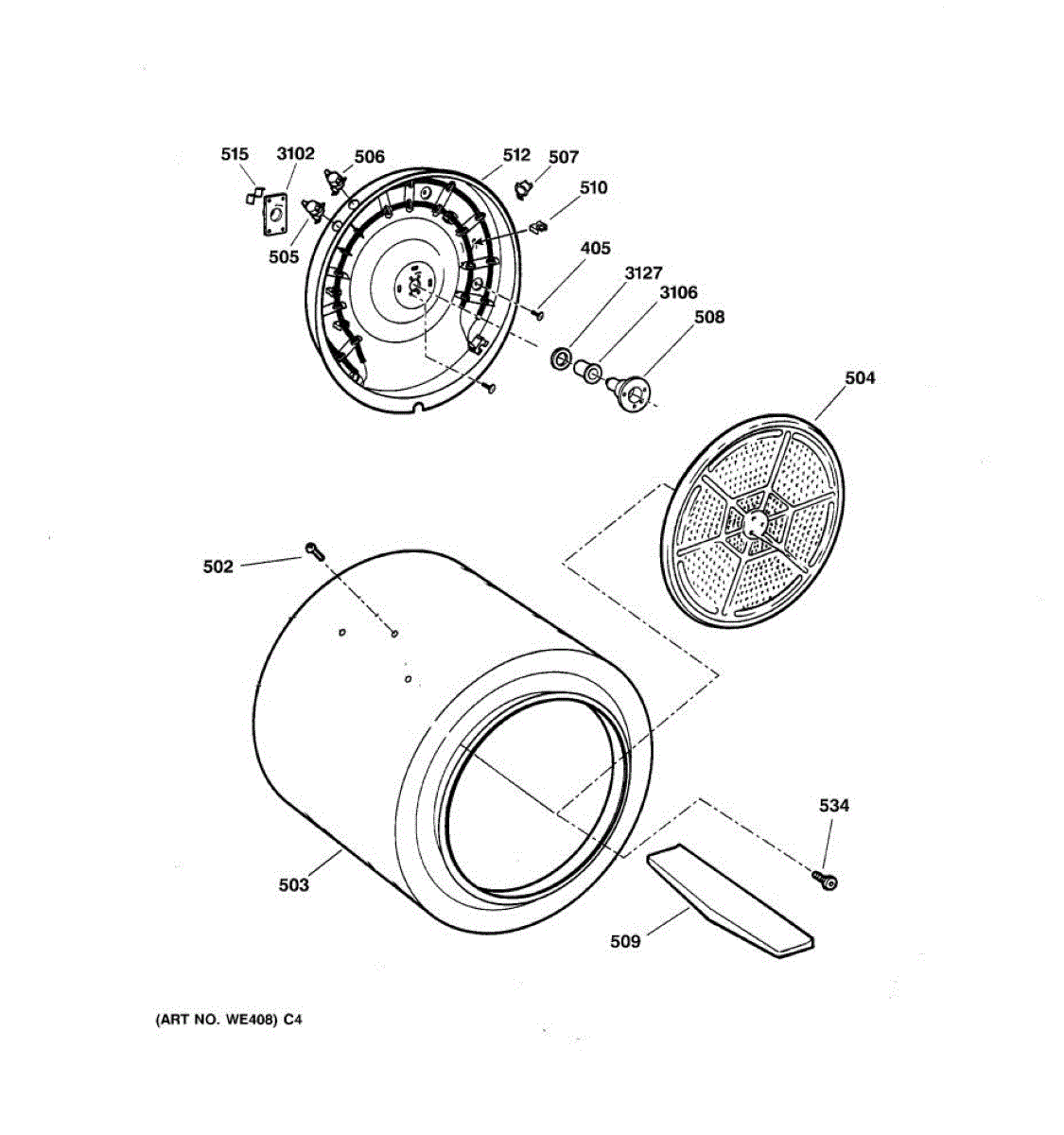 515
3102
506
512
507
510
505
405
3127
3106
508
504
502
503
534
509
(ART NO. WE408) C4