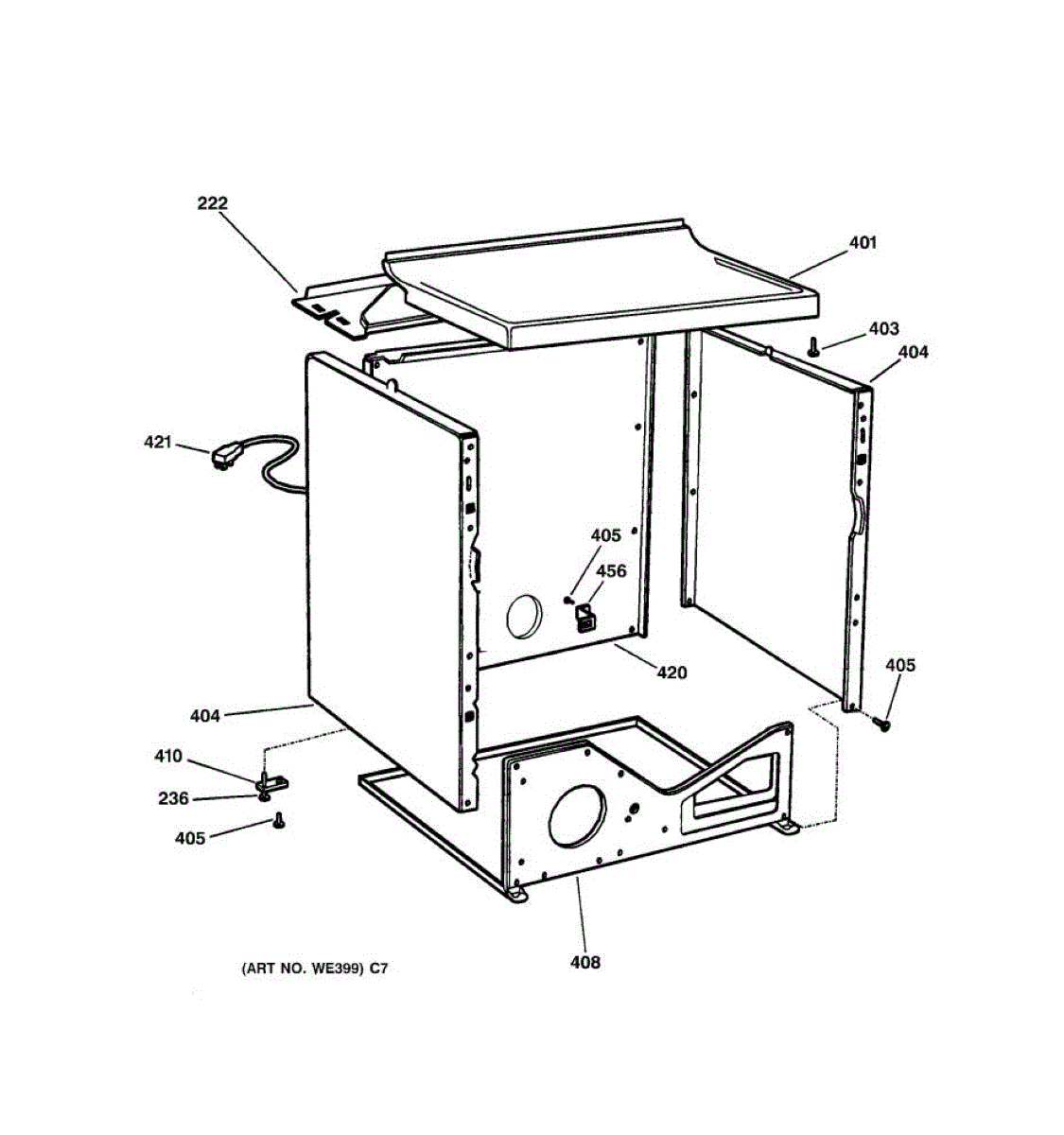 222
401
403
404
421
405
456
420
405
404
410
236
405
408
(ART NO. WE399) C7