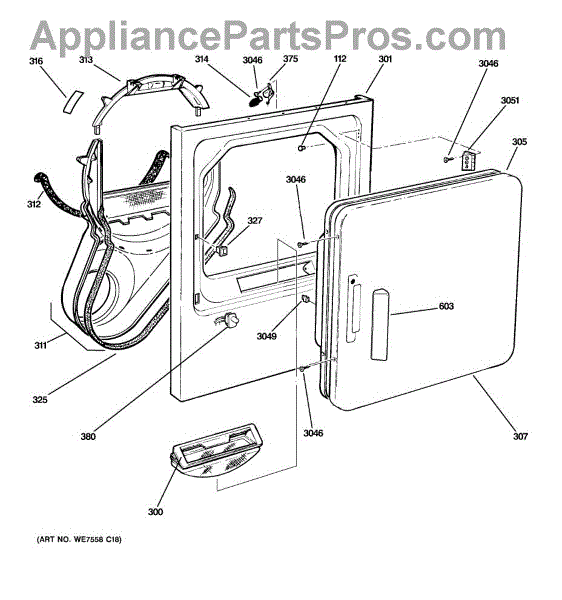 AppliancePartsPros.com

316
313
314
3046
375
112
301
3046
3051
305
312
3046
327
603
3049
311
325
380
3046
307
300

(ART NO. WE7558 C18)