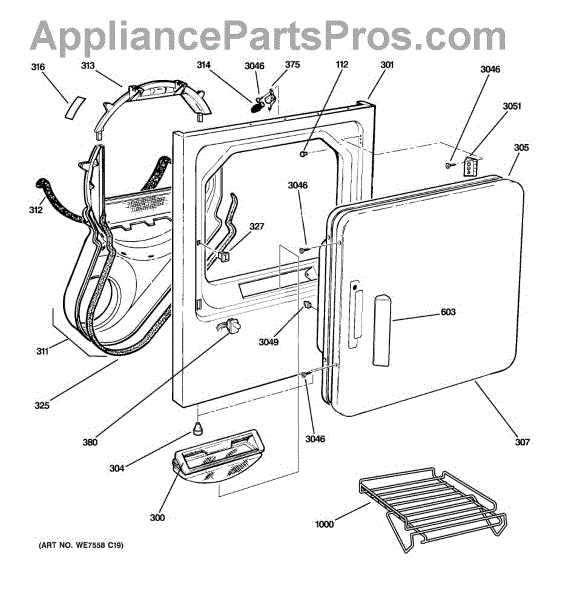 AppliancePartsPros.com

316
313
314
3046
375
112
301
3046
3051
305
312
3046
327
603
3049
311
325
380
3046
307
304
300
1000

(ART NO. WE7558 C19)